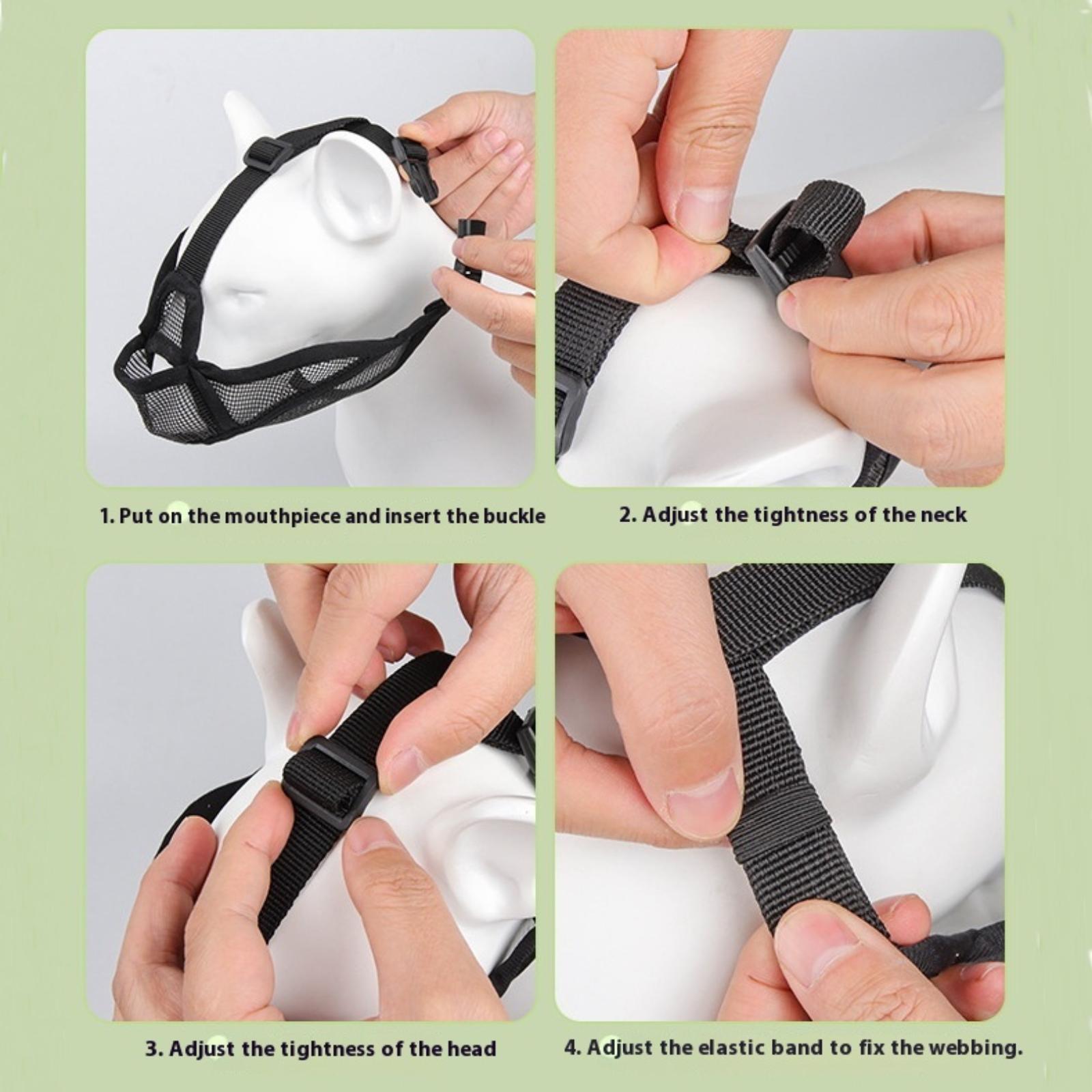 1. Put on the mouthpiece and insert the buckle

2. Adjust the tightness of the neck

3. Adjust the tightness of the head

4. Adjust the elastic band to fix the webbing.