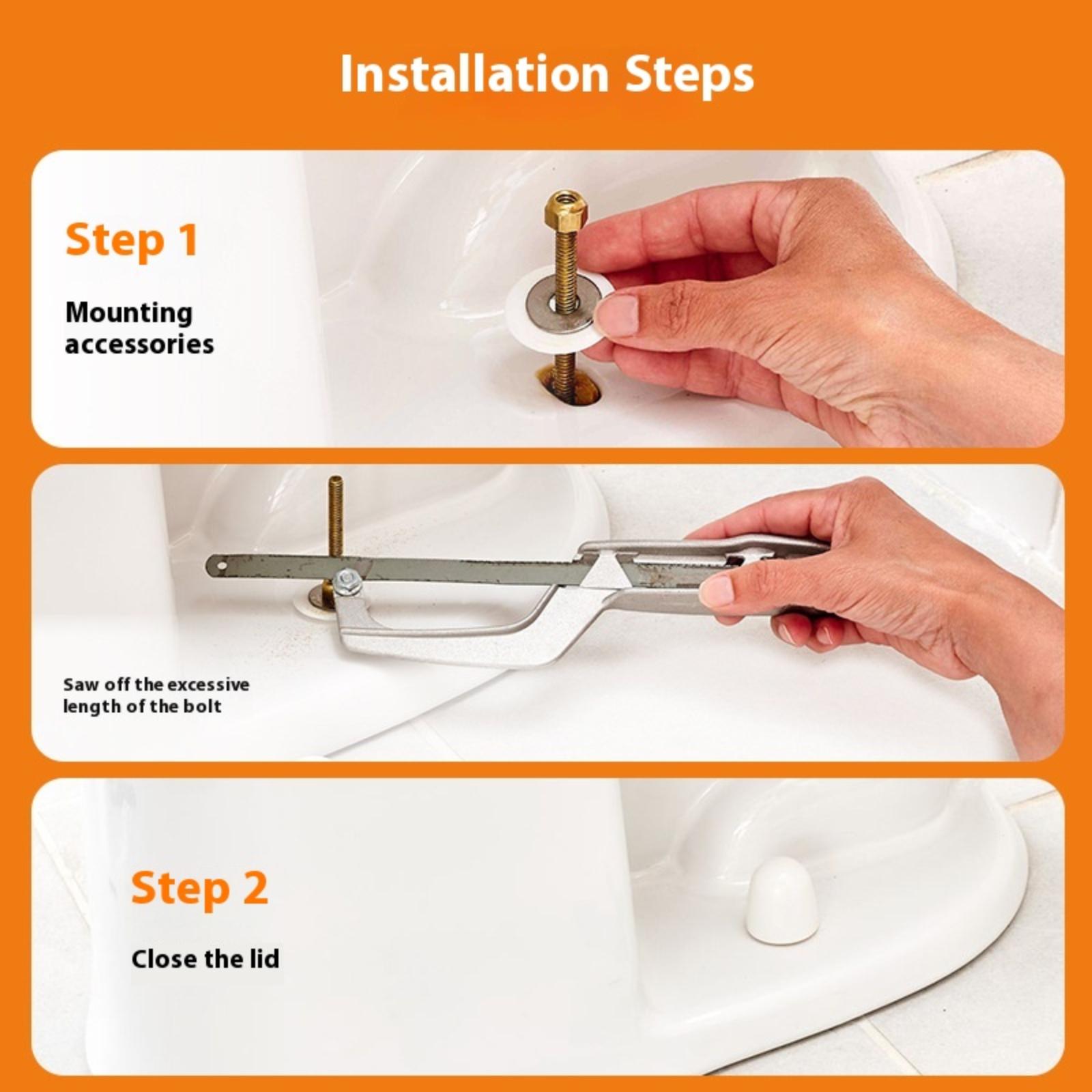 Installation Steps

Step 1

Mounting accessories

Saw off the excessive length of the bolt

Step 2

Close the lid