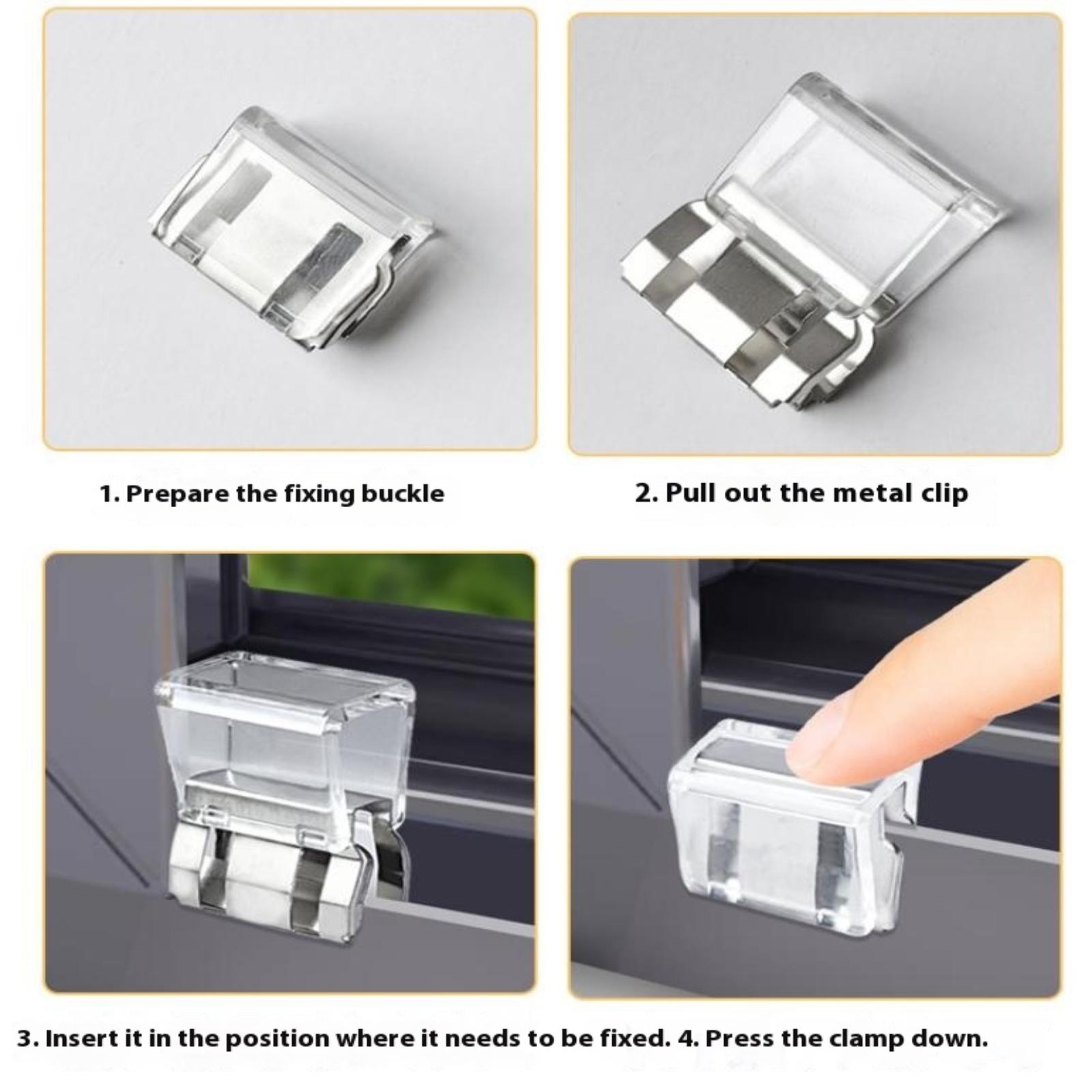 1. Prepare the fixing buckle

2. Pull out the metal clip

3. Insert it in the position where it needs to be fixed. 4. Press the clamp down.