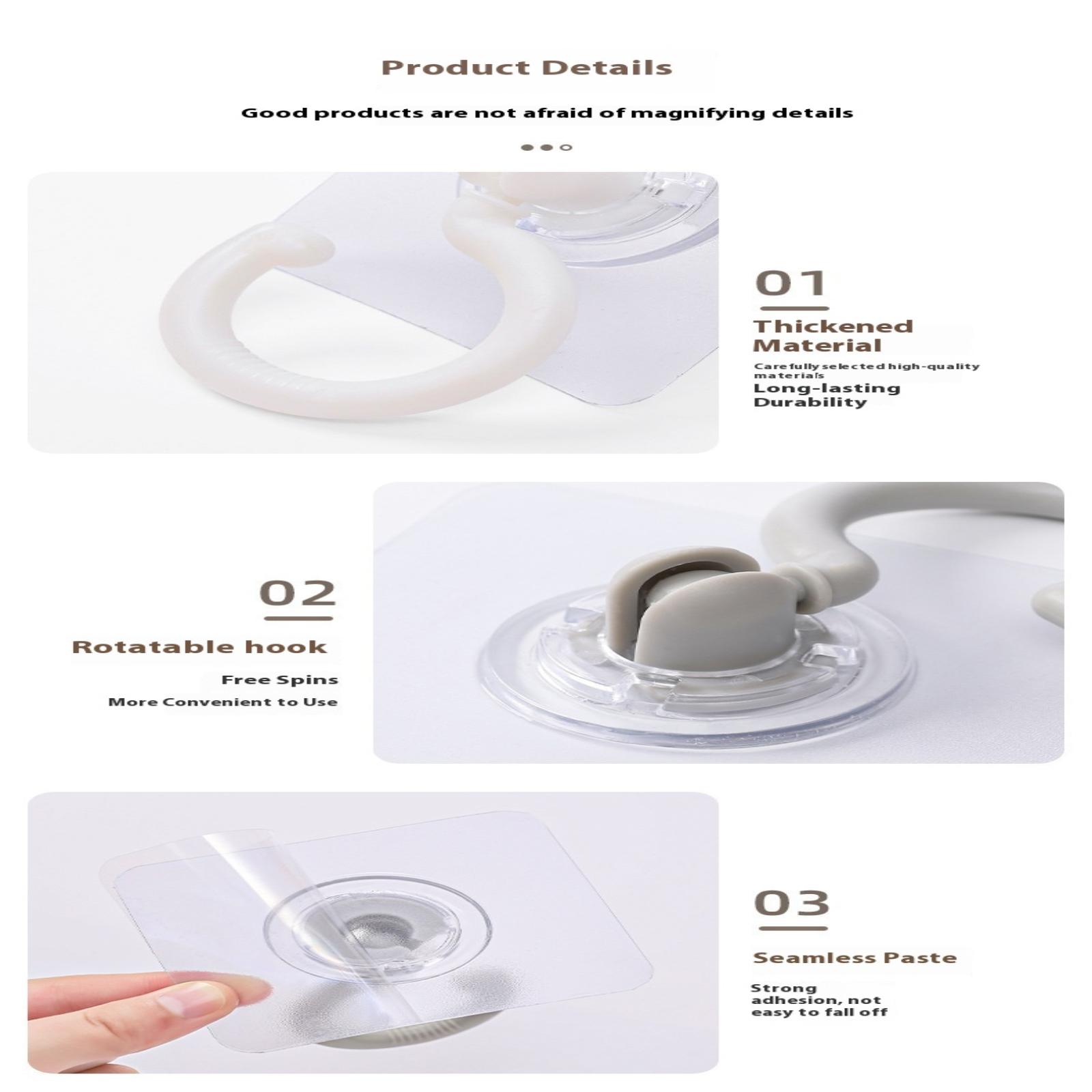 Product Details

Good products are not afraid of magnifying details

01

Thickened Material

Carefully selected high-quality materials

Long-lasting Durability

02

Rotatable hook

Free Spins

More Convenient to Use

03

Seamless Paste

Strong adhesion, not easy to fall off