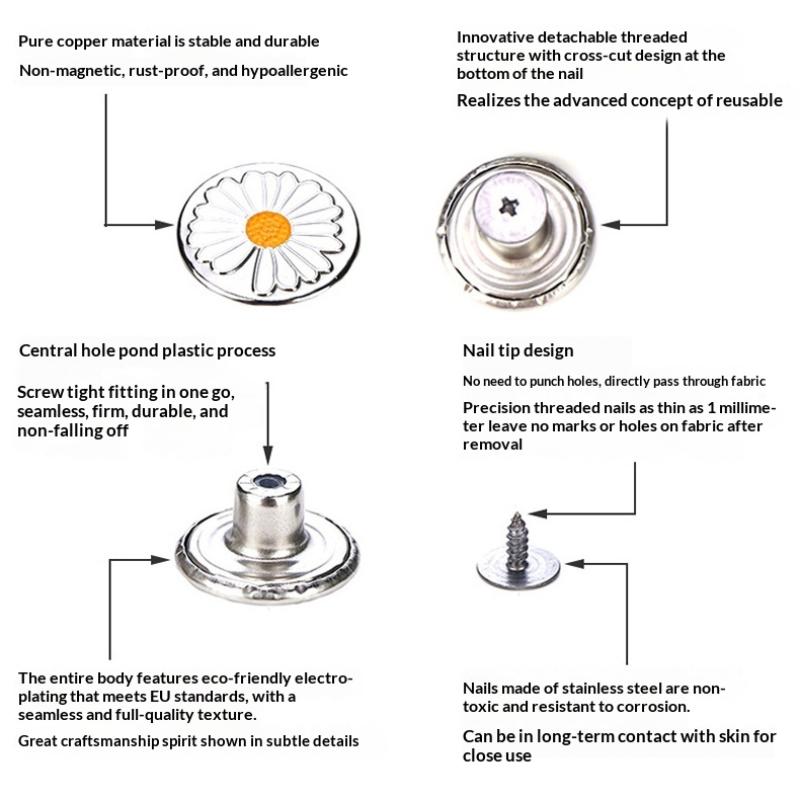 Pure copper material is stable and durable

Non-magnetic, rust-proof, and hypoallergenic

Innovative detachable threaded structure with cross-cut design at the bottom of the nail

Realizes the advanced concept of reusable

Central hole pond plastic process

Screw tight fitting in one go, seamless, firm, durable, and non-falling off

Nail tip design

No need to punch holes, directly pass through fabric

Precision threaded nails as thin as 1 millimeter leave no marks or holes on fabric after removal

The entire body features eco-friendly electroplating that meets EU standards, with a seamless and full-quality texture.

Great craftsmanship spirit shown in subtle details

Nails made of stainless steel are non-toxic and resistant to corrosion.

Can be in long-term contact with skin for close use