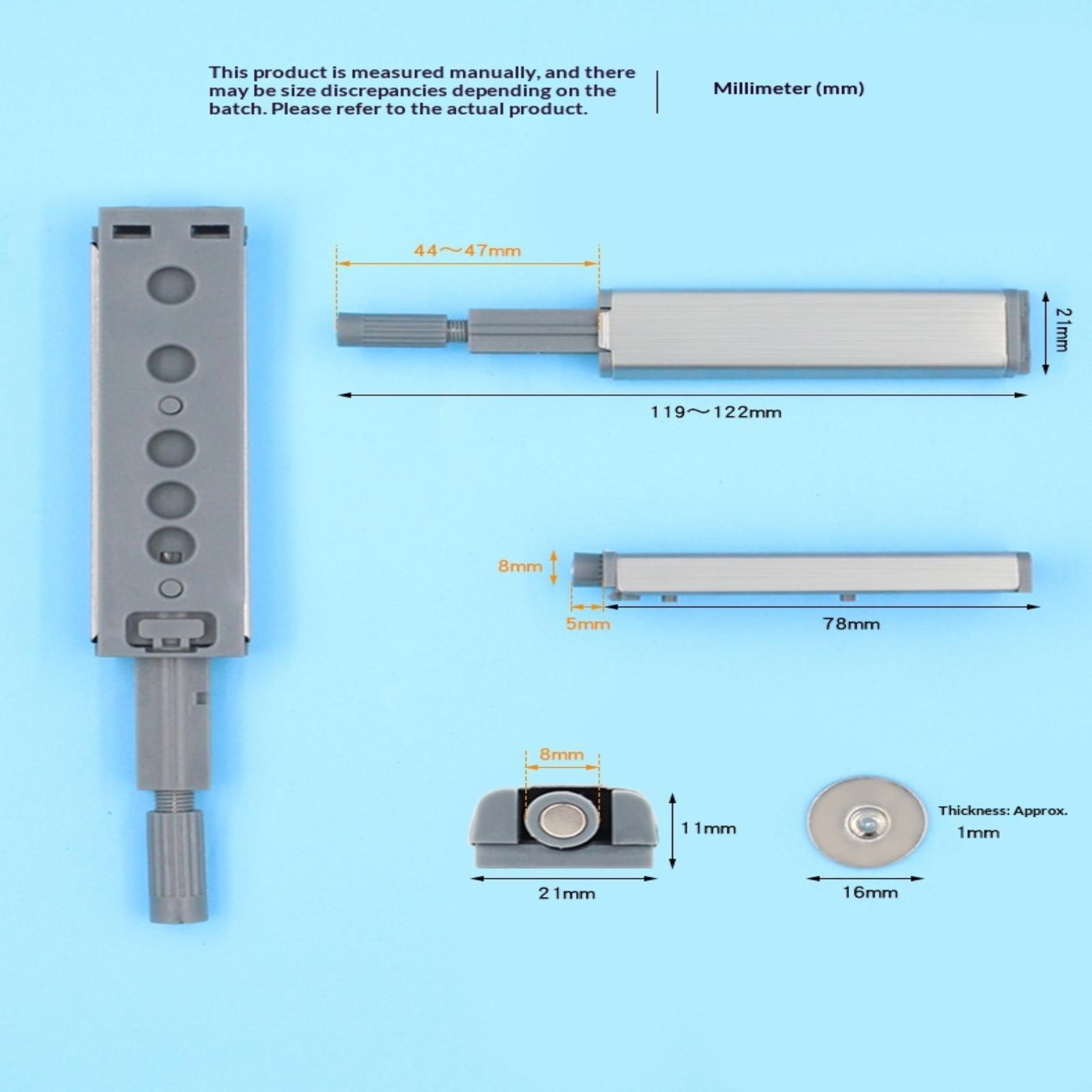 This product is measured manually, and there may be size discrepancies depending on the batch. Please refer to the actual product.

Millimeter (mm)

44～47mm

21mm

119～122mm

8mm

5mm

78mm

8mm

11mm

21mm

Thickness: Approx. 1mm

16mm