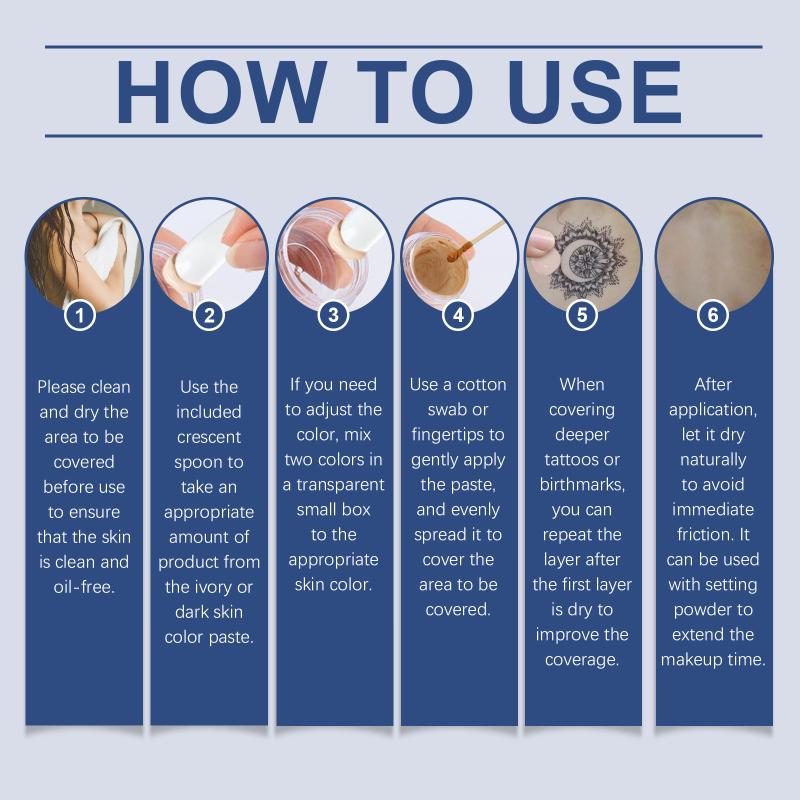 HOW TO USE

1

Please clean and dry the area to be covered before use to ensure that the skin is clean and oil-free.

2

Use the included crescent spoon to take an appropriate amount of product from the ivory or dark skin color paste.

3

If you need to adjust the color, mix two colors in a transparent small box to the appropriate skin color.

4

Use a cotton swab or fingertips to gently apply the paste, and evenly spread it to cover the area to be covered.

5

When covering deeper tattoos or birthmarks, you can repeat the layer after the first layer is dry to improve the coverage.

6

After application, let it dry naturally to avoid immediate friction. It can be used with setting powder to extend the makeup time.