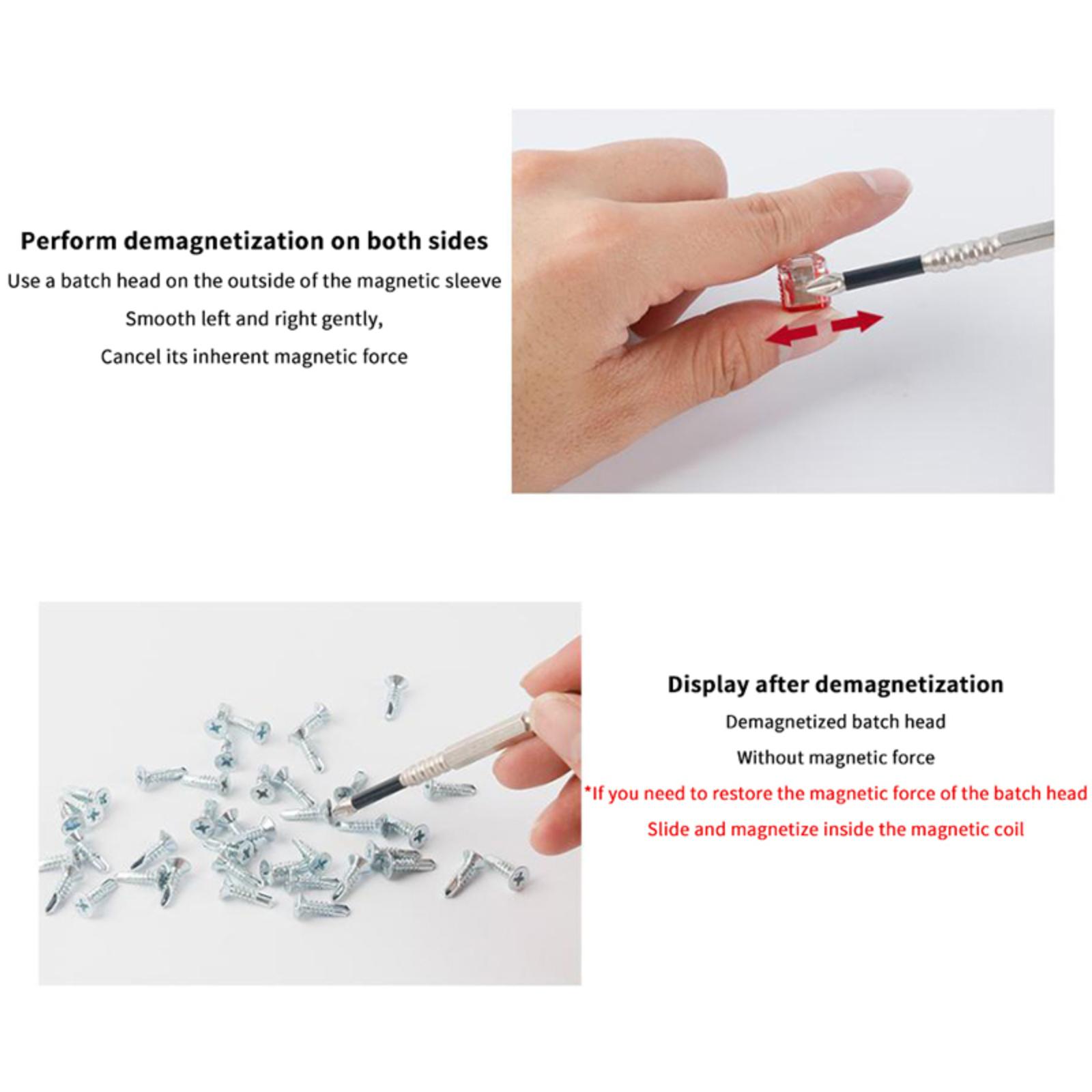 Perform demagnetization on both sides
Use a batch head on the outside of the magnetic sleeve
Smooth left and right gently,
Cancel its inherent magnetic force

Display after demagnetization
Demagnetized batch head
Without magnetic force
*If you need to restore the magnetic force of the batch head
Slide and magnetize inside the magnetic coil