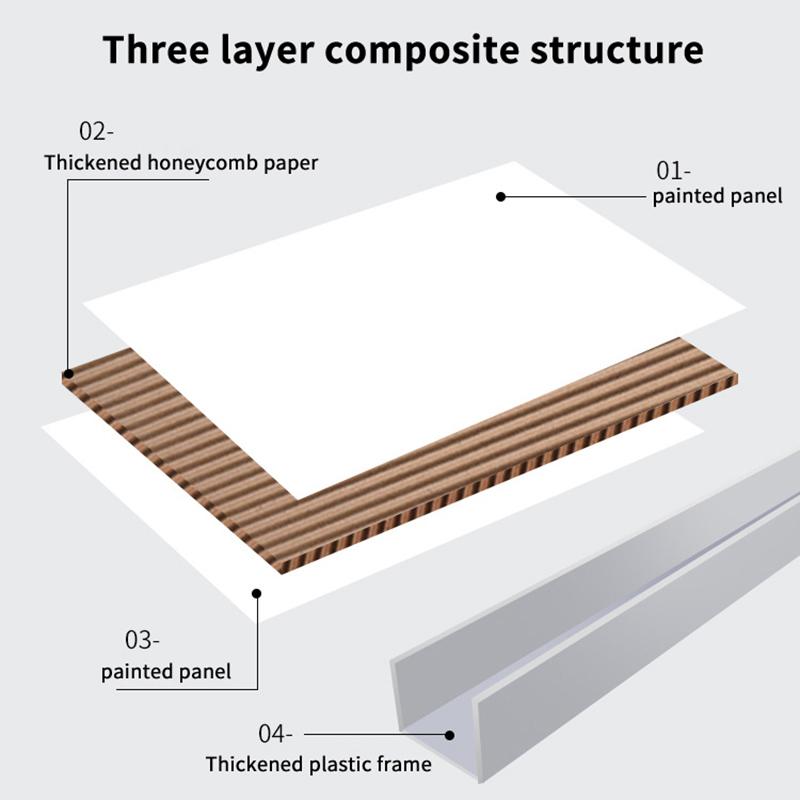 Three layer composite structure

02-
Thickened honeycomb paper

01-
painted panel

03-
painted panel

04-
Thickened plastic frame