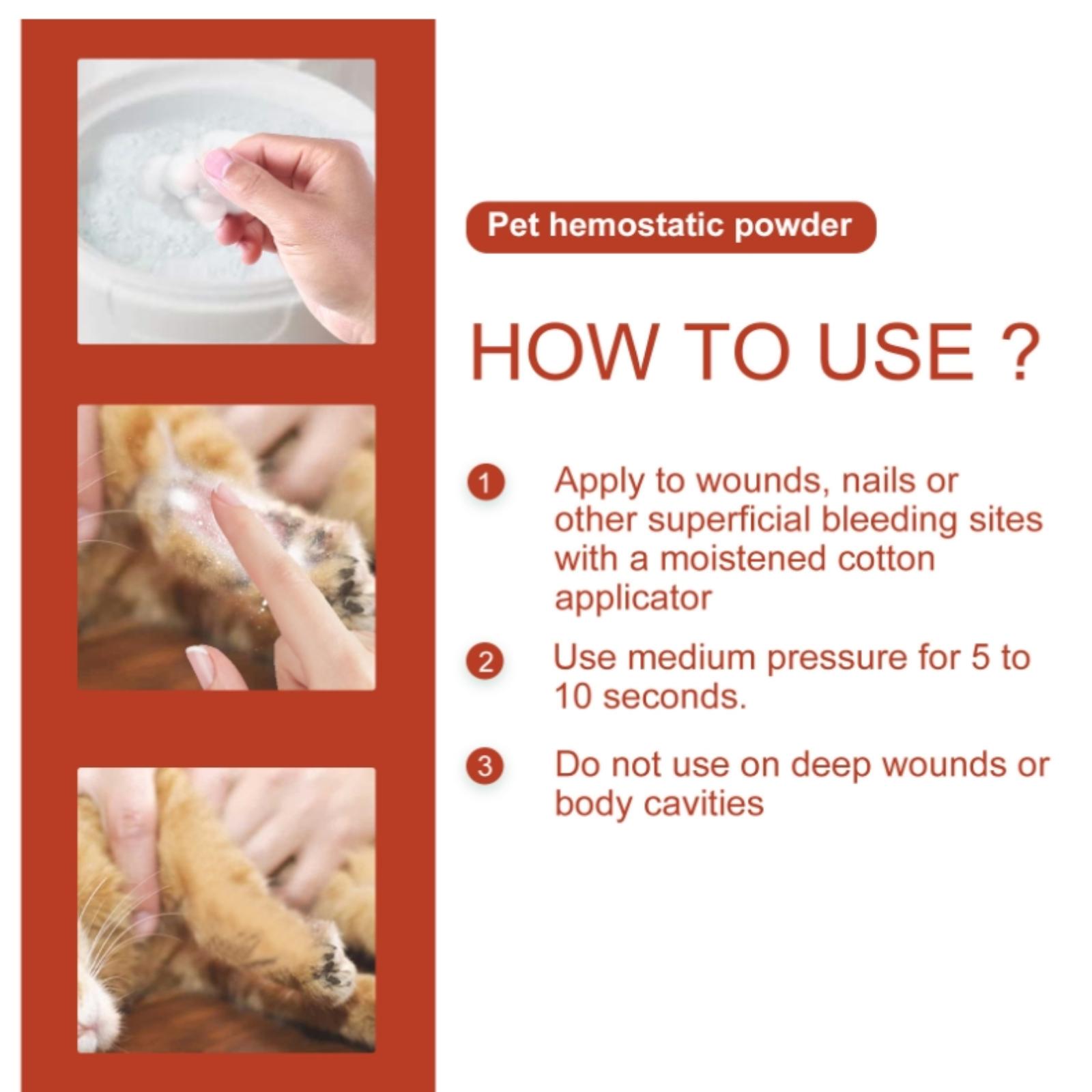 Pet hemostatic powder

HOW TO USE ?

1 Apply to wounds, nails or other superficial bleeding sites with a moistened cotton applicator

2 Use medium pressure for 5 to 10 seconds.

3 Do not use on deep wounds or body cavities