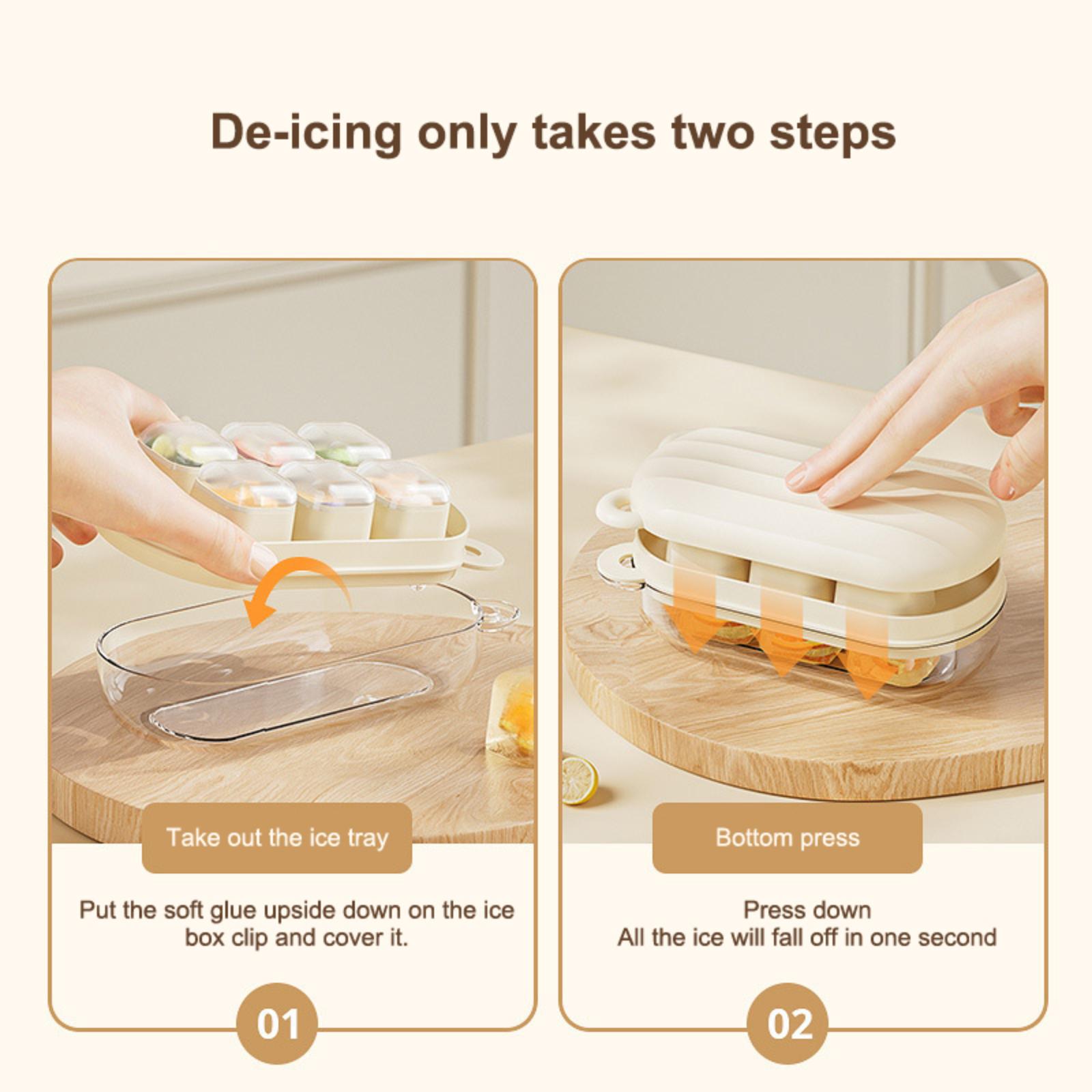 De-icing only takes two steps

Take out the ice tray

Put the soft glue upside down on the ice box clip and cover it.

01

Bottom press

Press down
All the ice will fall off in one second

02