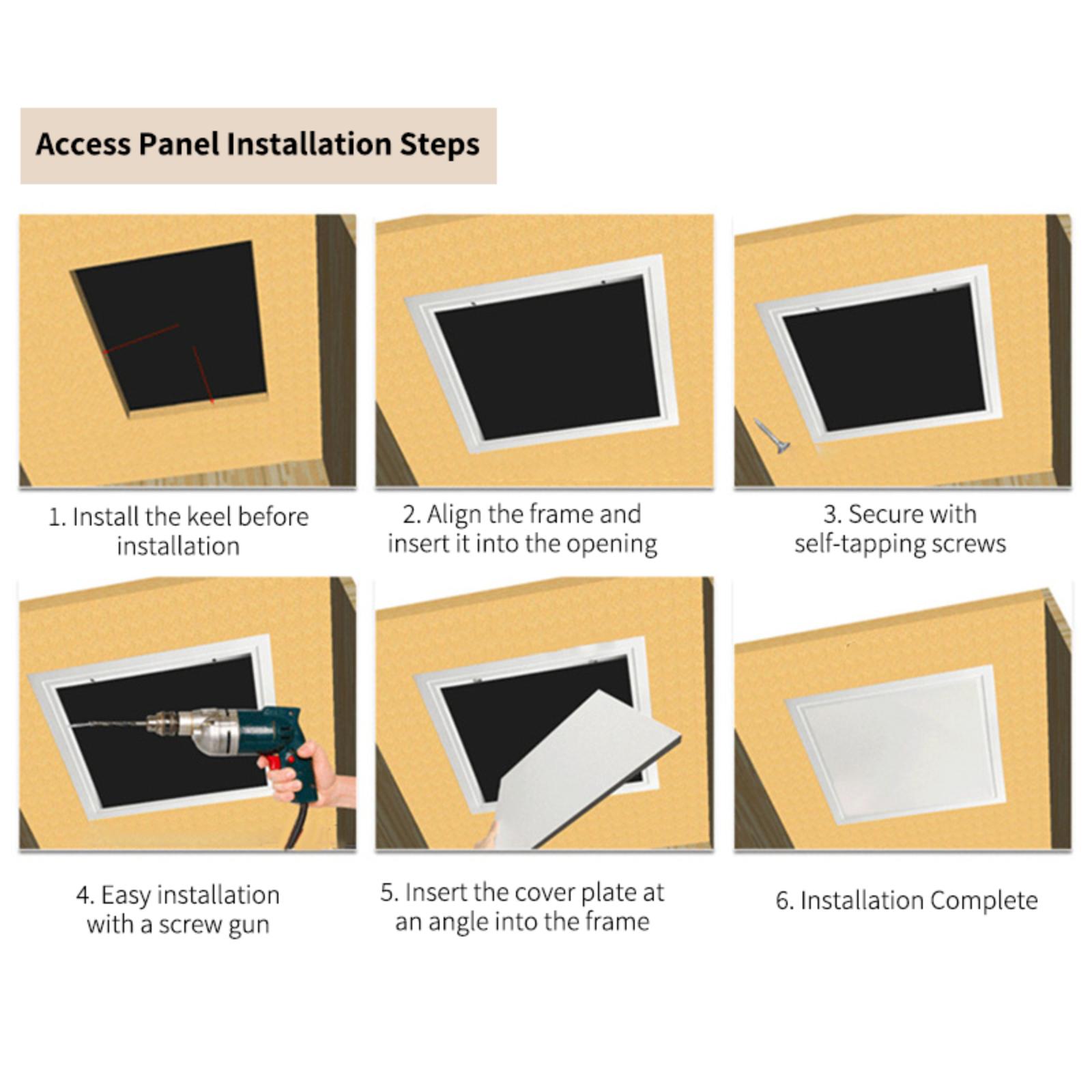 Access Panel Installation Steps

1. Install the keel before installation

2. Align the frame and insert it into the opening

3. Secure with self-tapping screws

4. Easy installation with a screw gun

5. Insert the cover plate at an angle into the frame

6. Installation Complete