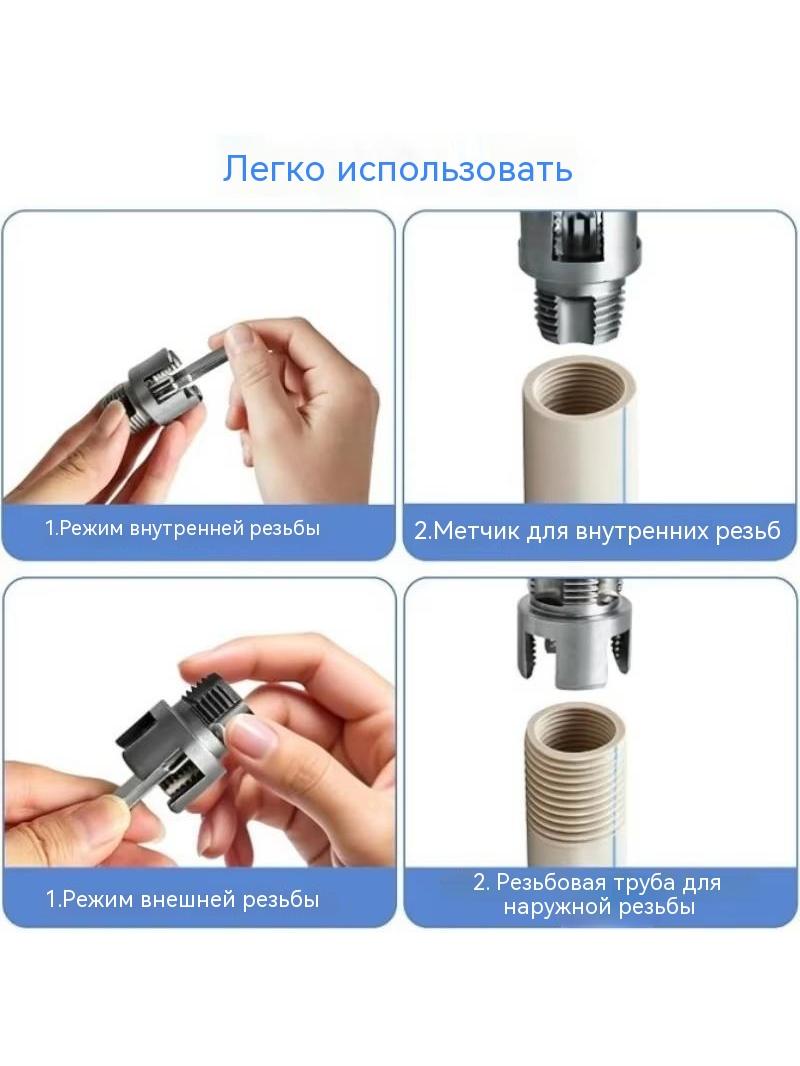 Легко использовать

1.Режим внутренней резьбы

2.Метчик для внутренних резьб

1.Режим внешней резьбы

2. Резьбовая труба для наружной резьбы