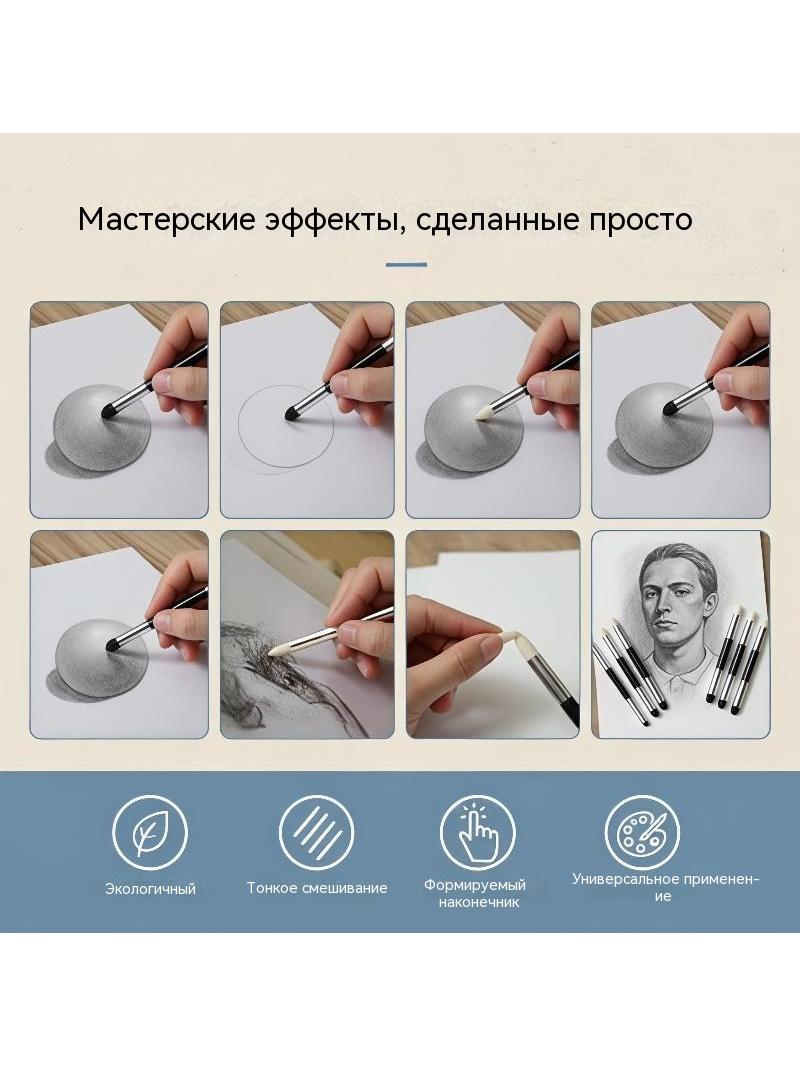 Мастерские эффекты, сделанные просто

Экологичный

Тонкое смешивание

Формируемый наконечник

Универсальное применение