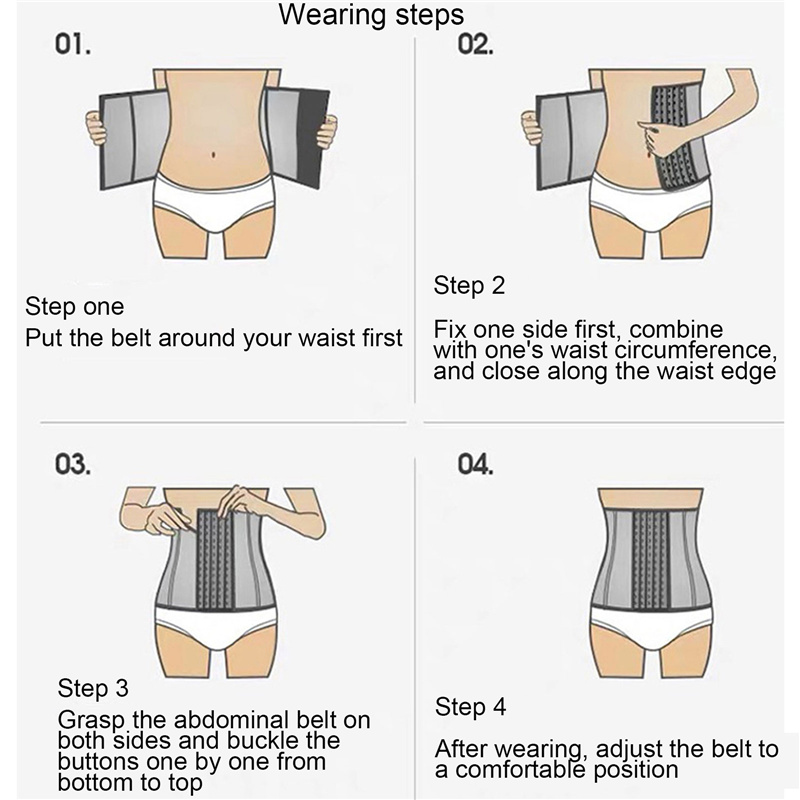 Wearing steps

01.

Step one
Put the belt around your waist first

02.

Step 2
Fix one side first, combine with one's waist circumference, and close along the waist edge

03.

Step 3
Grasp the abdominal belt on both sides and buckle the buttons one by one from bottom to top

04.

Step 4
After wearing, adjust the belt to a comfortable position