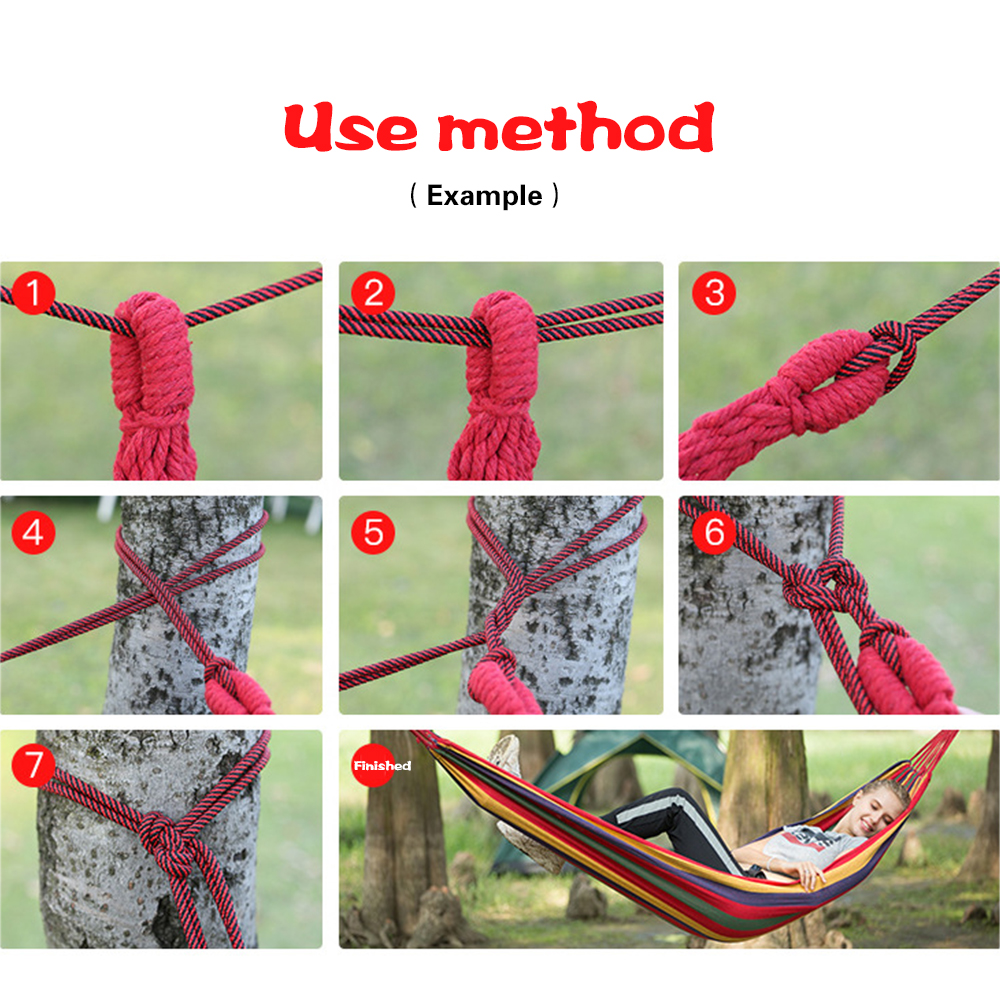 Use method

( Example )

1

2

3

4

5

6

7

Finished