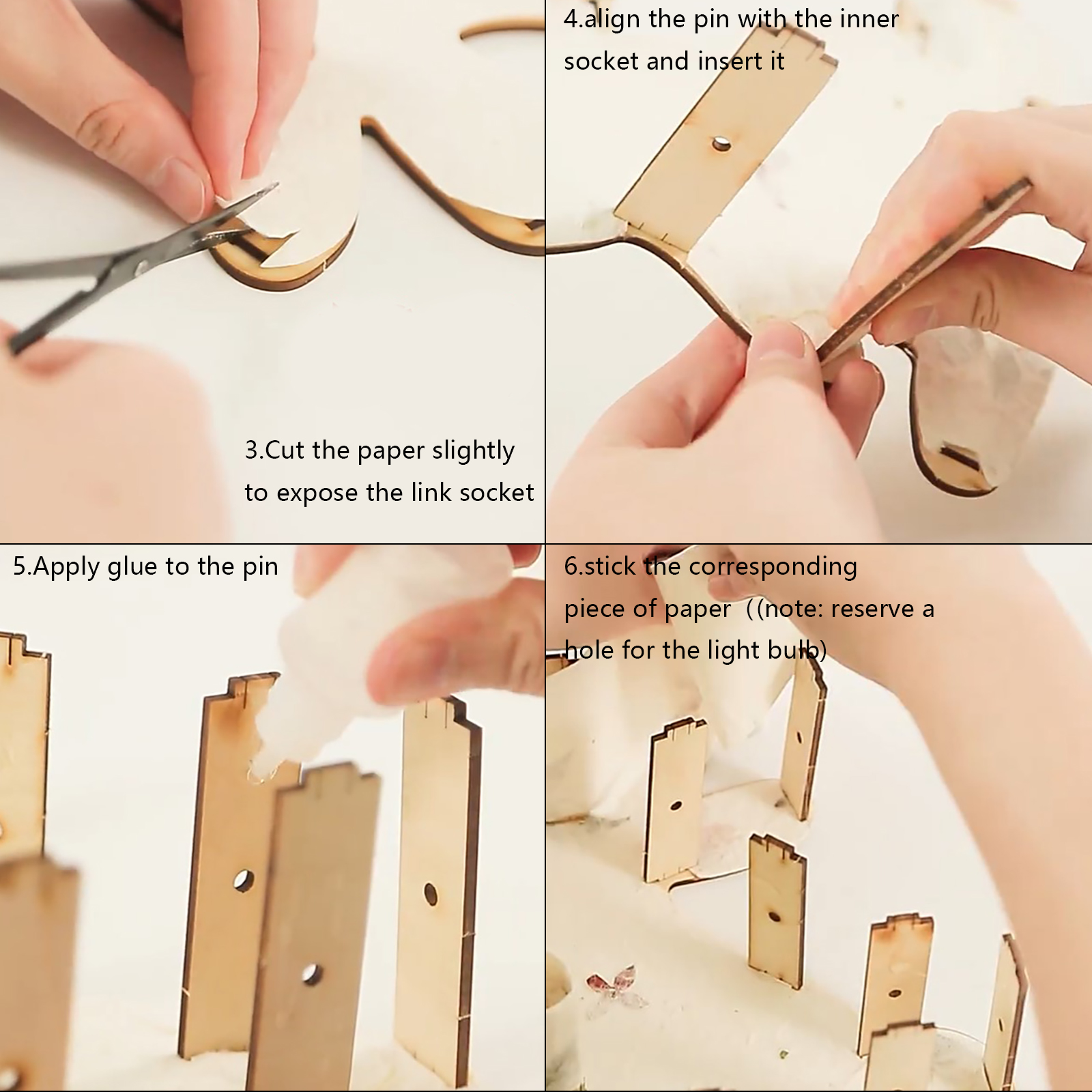 3.Cut the paper slightly to expose the link socket

4.align the pin with the inner socket and insert it

5.Apply glue to the pin

6.stick the corresponding piece of paper （(note: reserve a hole for the light bulb)