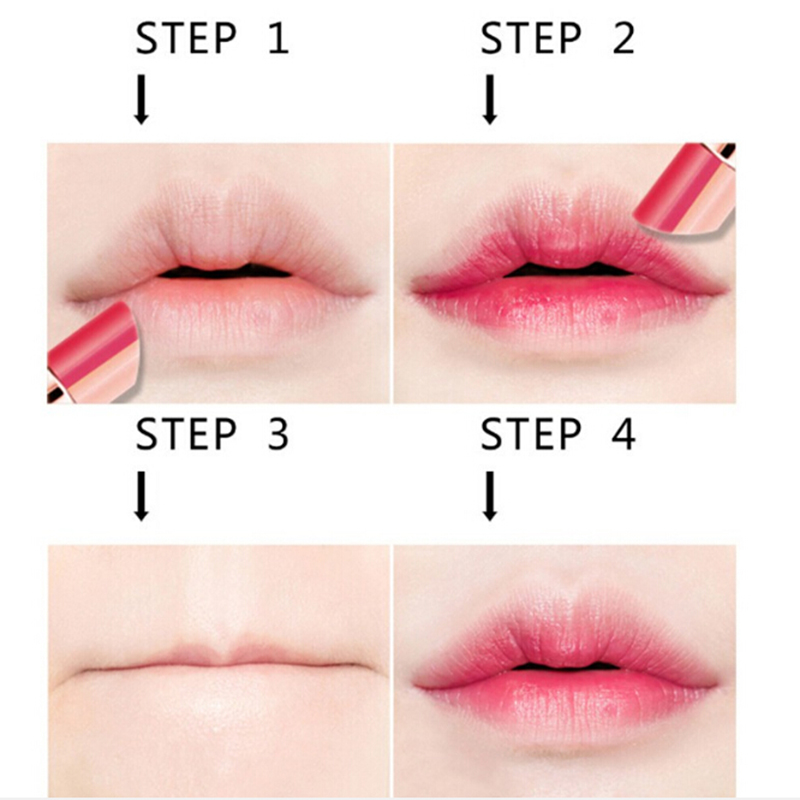 STEP 1

STEP 2

STEP 3

STEP 4