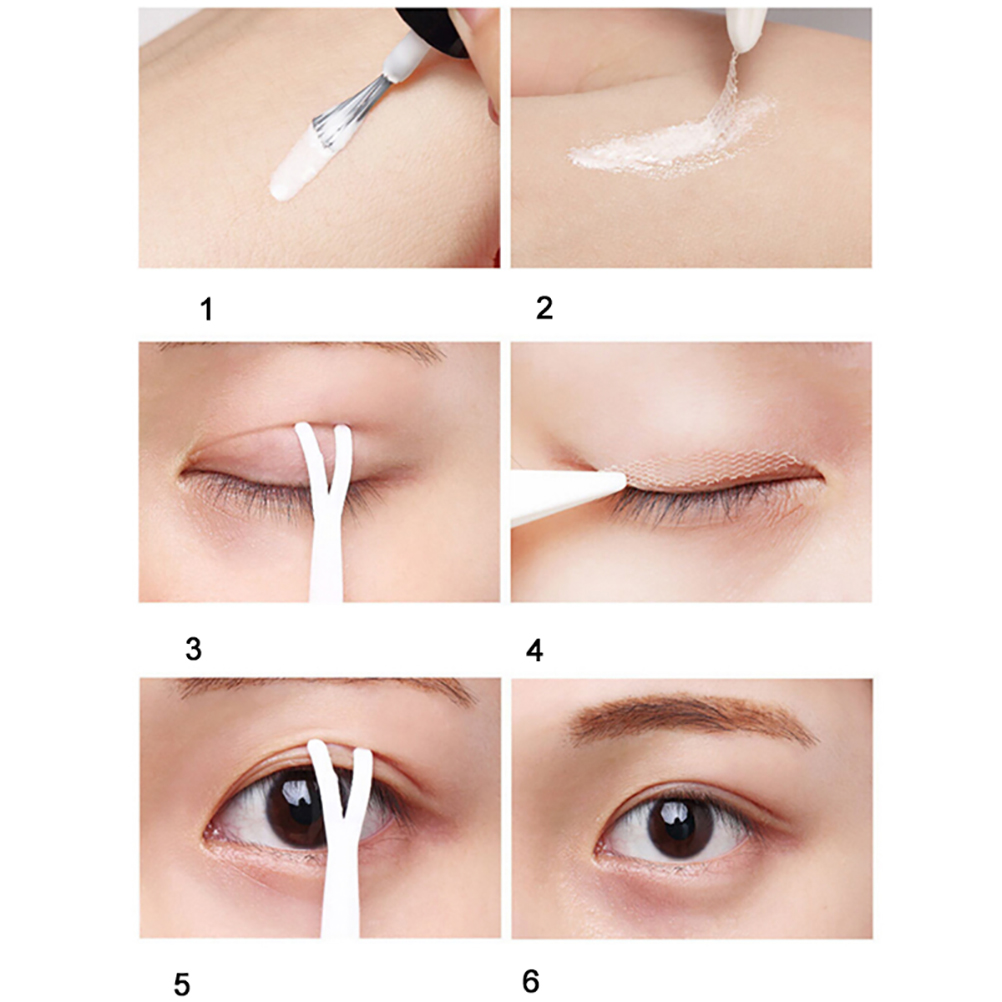 1 2

3 4

5 6