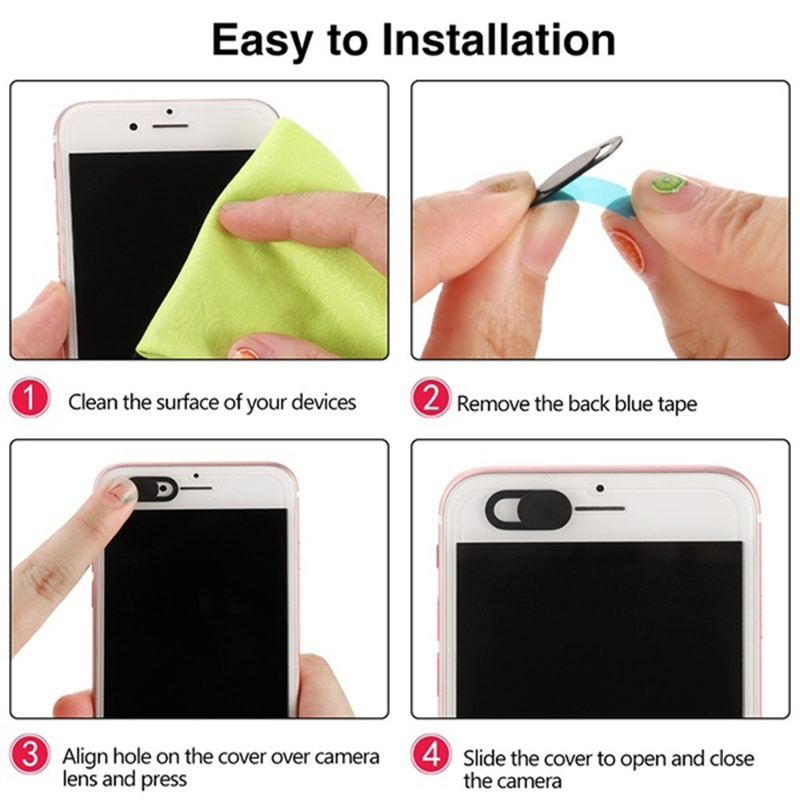 Easy to Installation

1 Clean the surface of your devices

2 Remove the back blue tape

3 Align hole on the cover over camera lens and press

4 Slide the cover to open and close the camera