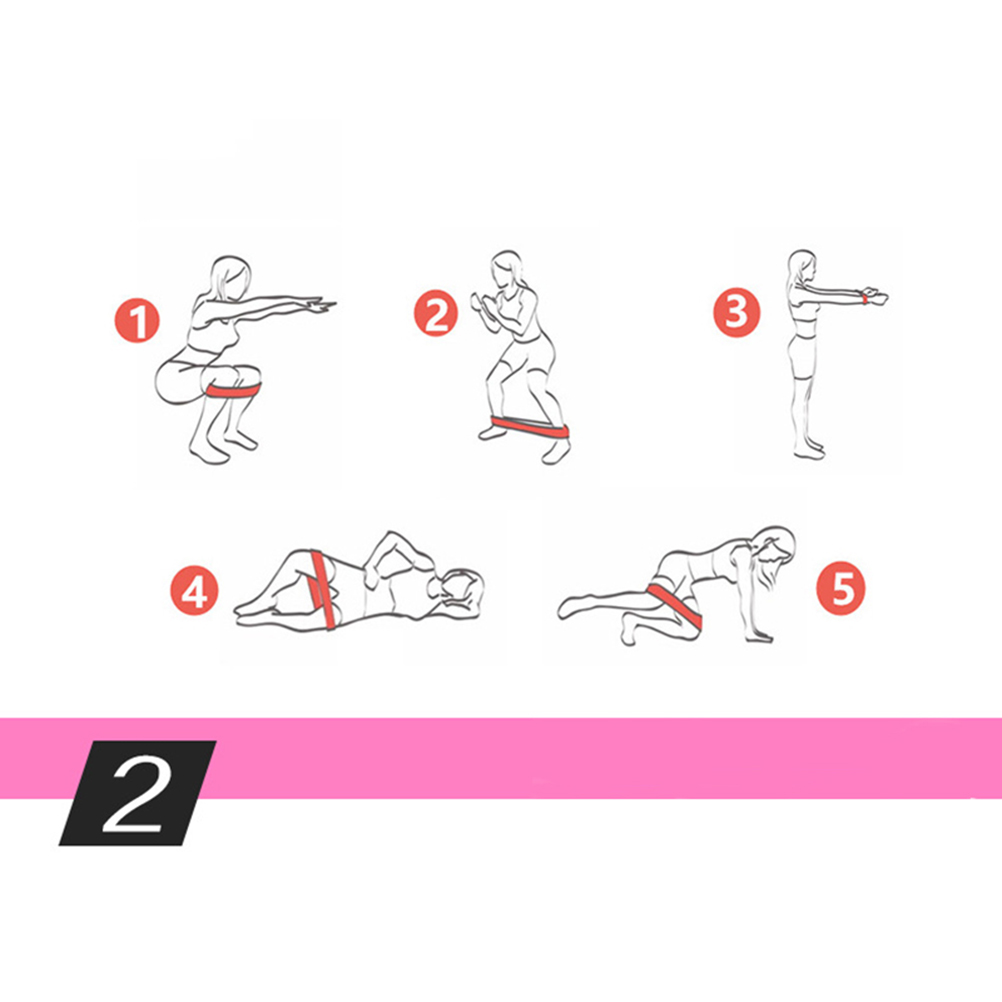 1
2
3
4
5
2