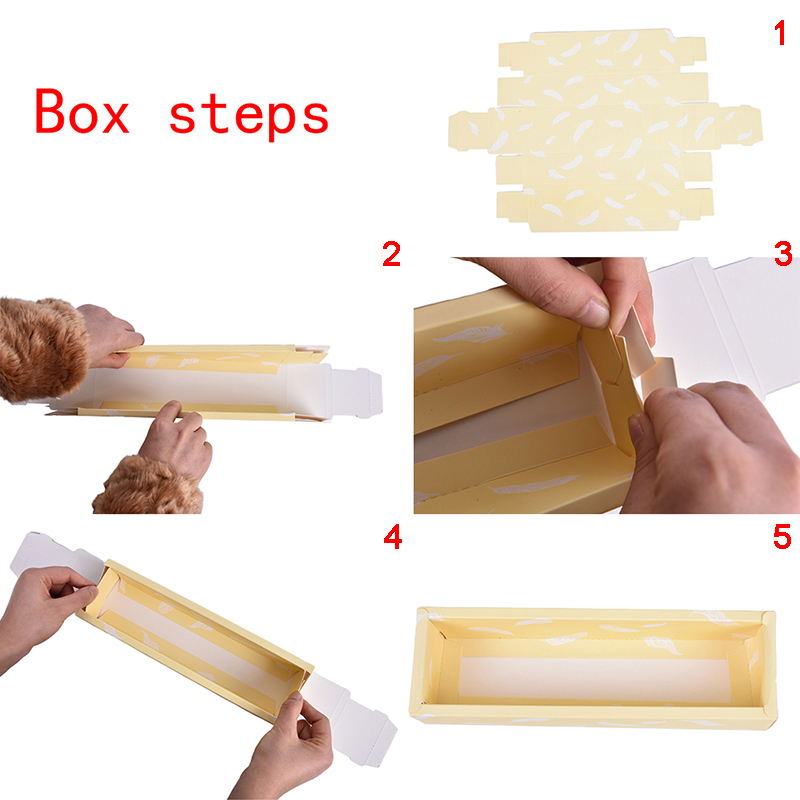 Box steps

1

2

3

4

5