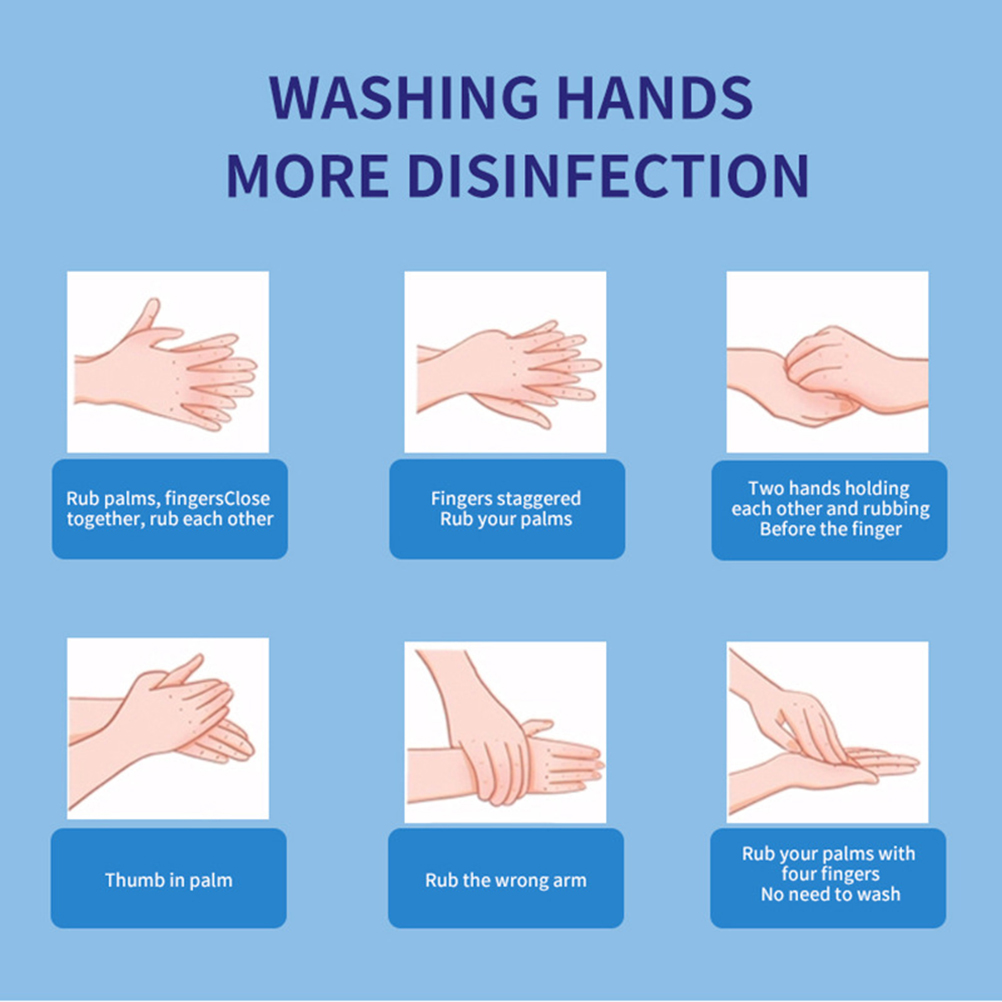 WASHING HANDS
MORE DISINFECTION

Rub palms, fingersClose together, rub each other

Fingers staggered
Rub your palms

Two hands holding each other and rubbing
Before the finger

Thumb in palm

Rub the wrong arm

Rub your palms with four fingers
No need to wash