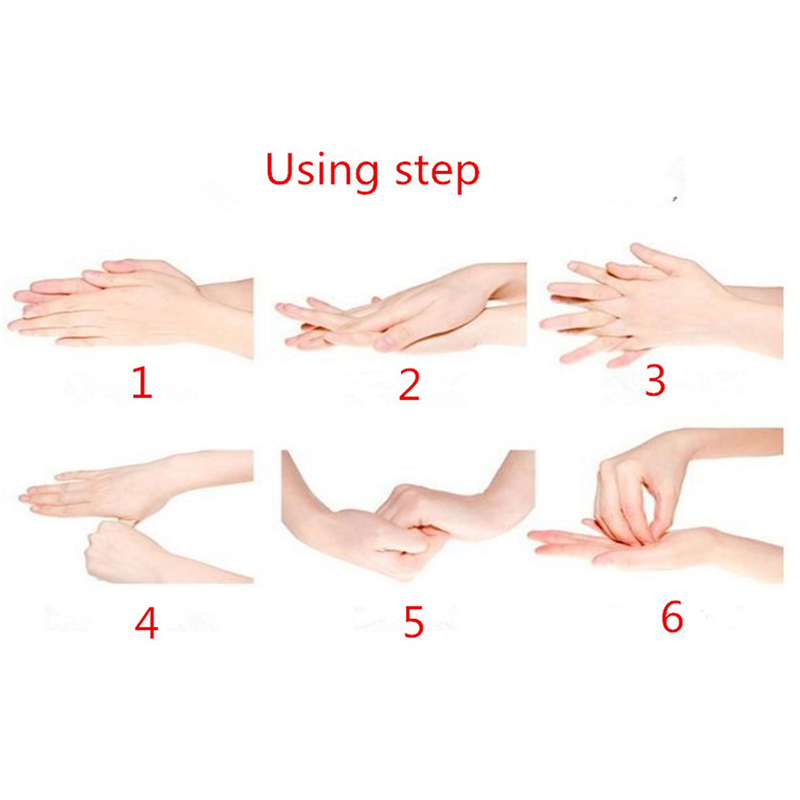 Using step

1

2

3

4

5

6