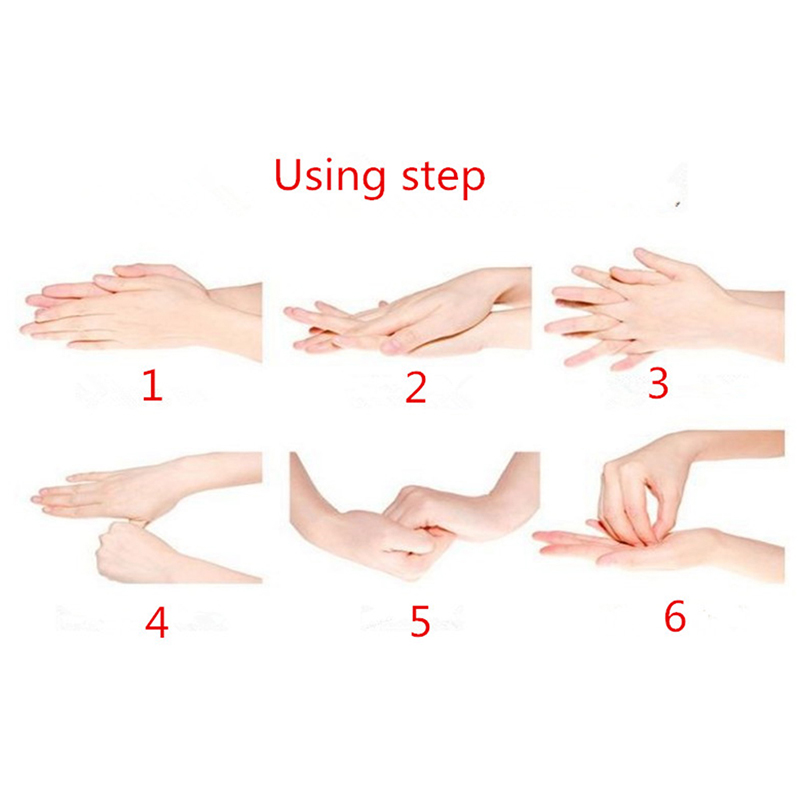 Using step

1

2

3

4

5

6