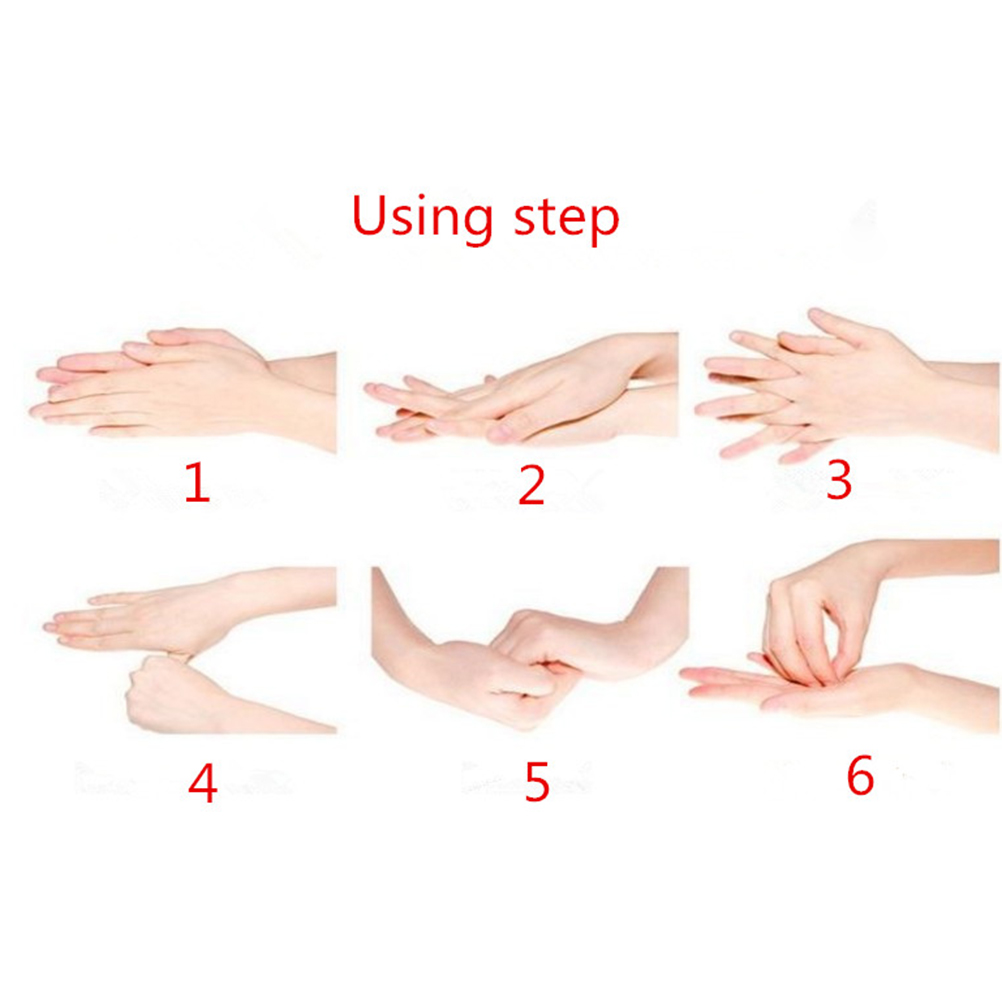 Using step

1

2

3

4

5

6