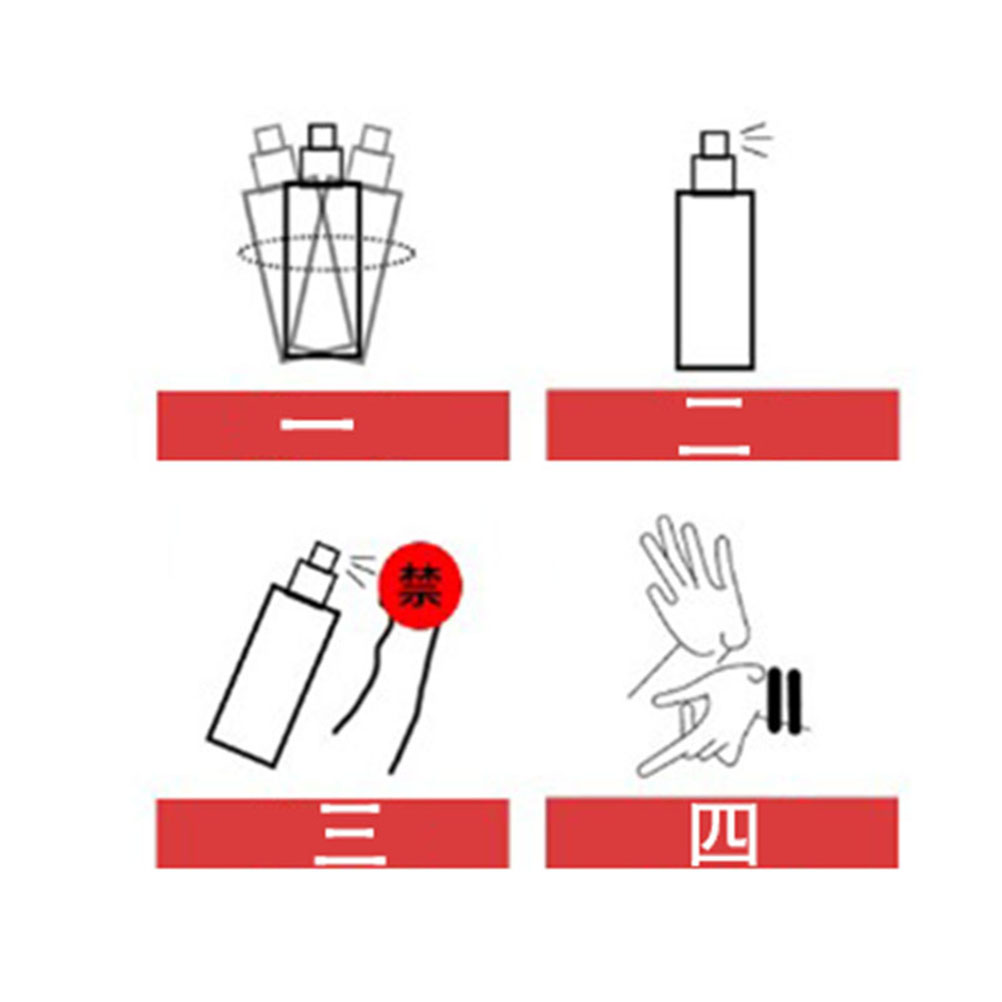 一

二

禁

三

四