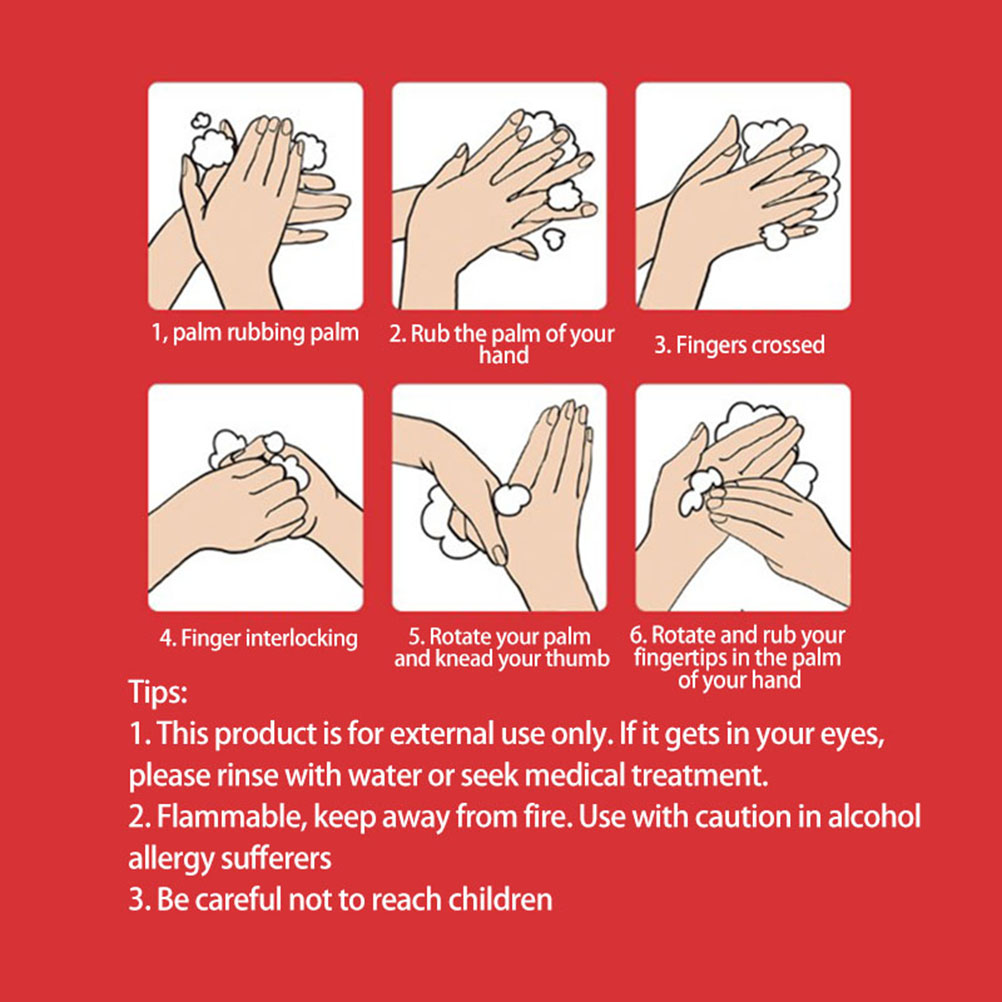 1, palm rubbing palm

2. Rub the palm of your hand

3. Fingers crossed

4. Finger interlocking

5. Rotate your palm and knead your thumb

6. Rotate and rub your fingertips in the palm of your hand

Tips:
1. This product is for external use only. If it gets in your eyes, please rinse with water or seek medical treatment.
2. Flammable, keep away from fire. Use with caution in alcohol allergy sufferers
3. Be careful not to reach children