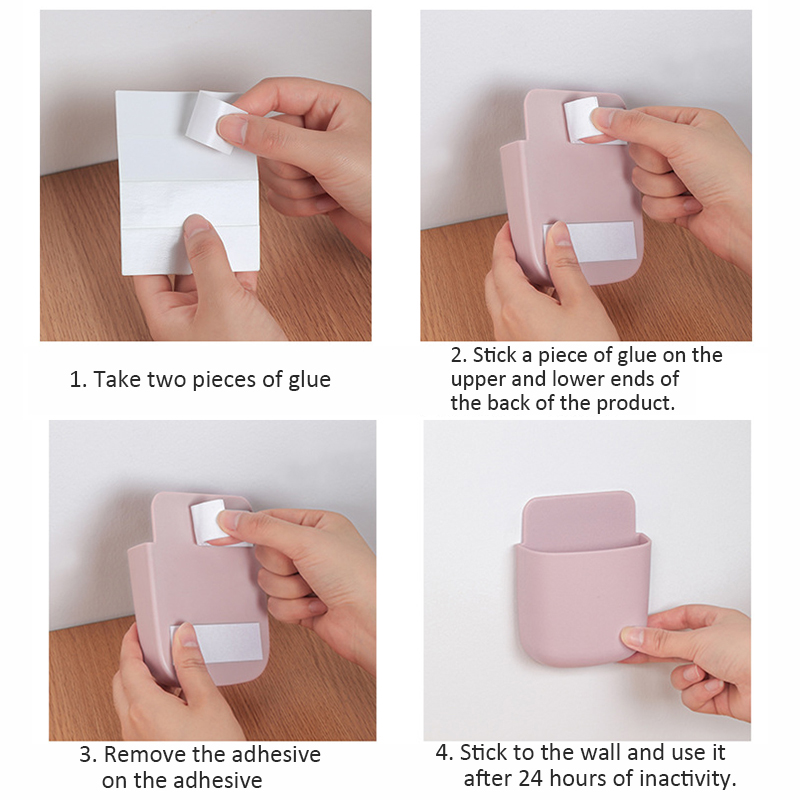 1. Take two pieces of glue

2. Stick a piece of glue on the upper and lower ends of the back of the product.

3. Remove the adhesive on the adhesive

4. Stick to the wall and use it after 24 hours of inactivity.