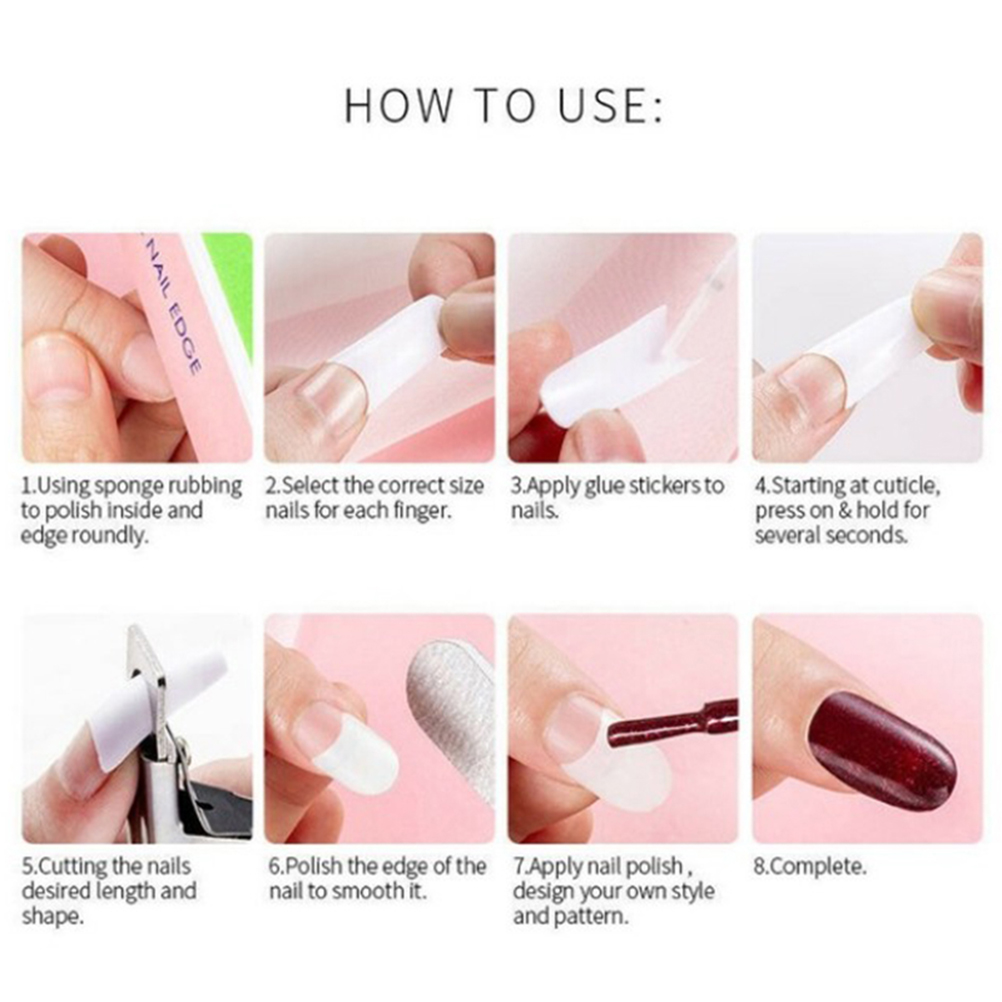 HOW TO USE:

NAIL EDGE

1.Using sponge rubbing to polish inside and edge roundly.

2.Select the correct size nails for each finger.

3.Apply glue stickers to nails.

4.Starting at cuticle, press on & hold for several seconds.

5.Cutting the nails desired length and shape.

6.Polish the edge of the nail to smooth it.

7.Apply nail polish , design your own style and pattern.

8.Complete.