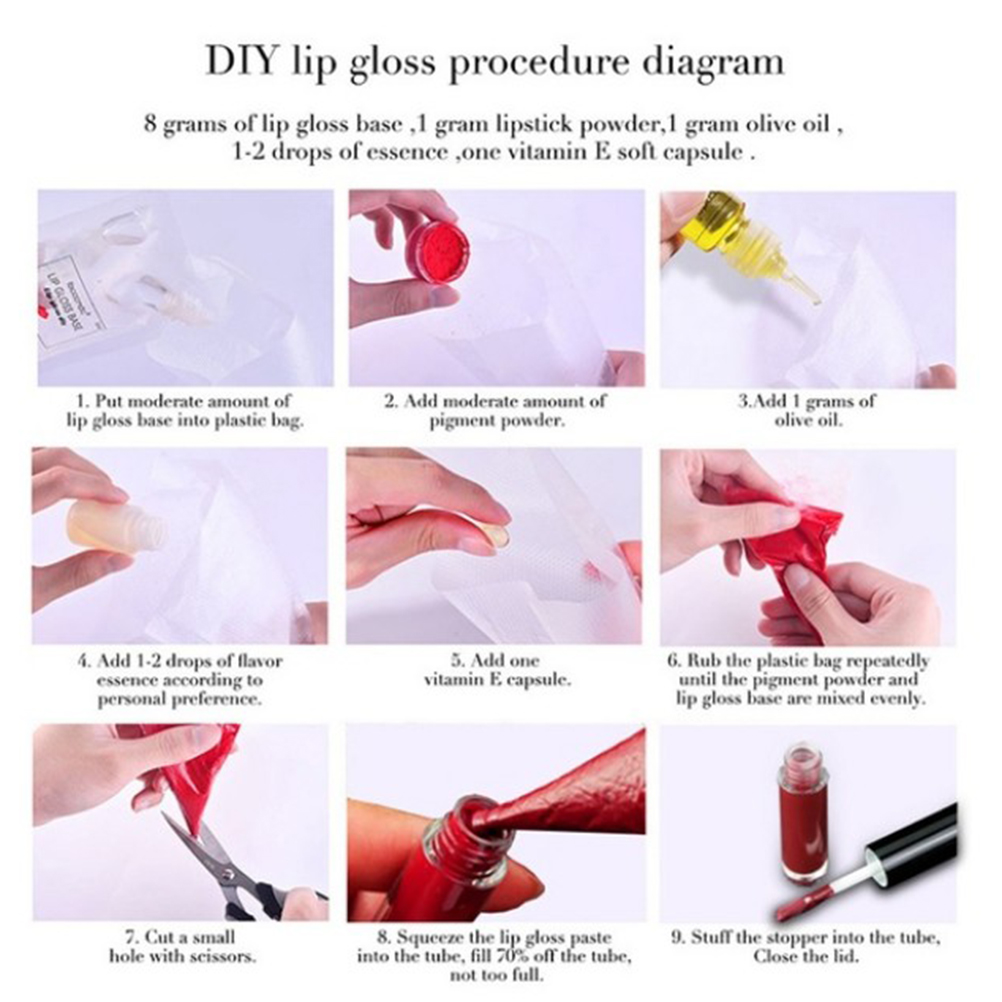 DIY lip gloss procedure diagram

8 grams of lip gloss base ,1 gram lipstick powder,1 gram olive oil , 1-2 drops of essence ,one vitamin E soft capsule .

LIP GLOSS BASE

1. Put moderate amount of lip gloss base into plastic bag.

2. Add moderate amount of pigment powder.

3.Add 1 grams of olive oil.

4. Add 1-2 drops of flavor essence according to personal preference.

5. Add one vitamin E capsule.

6. Rub the plastic bag repeatedly until the pigment powder and lip gloss base are mixed evenly.

7. Cut a small hole with scissors.

8. Squeeze the lip gloss paste into the tube, fill 70% off the tube, not too full.

9. Stuff the stopper into the tube, Close the lid.