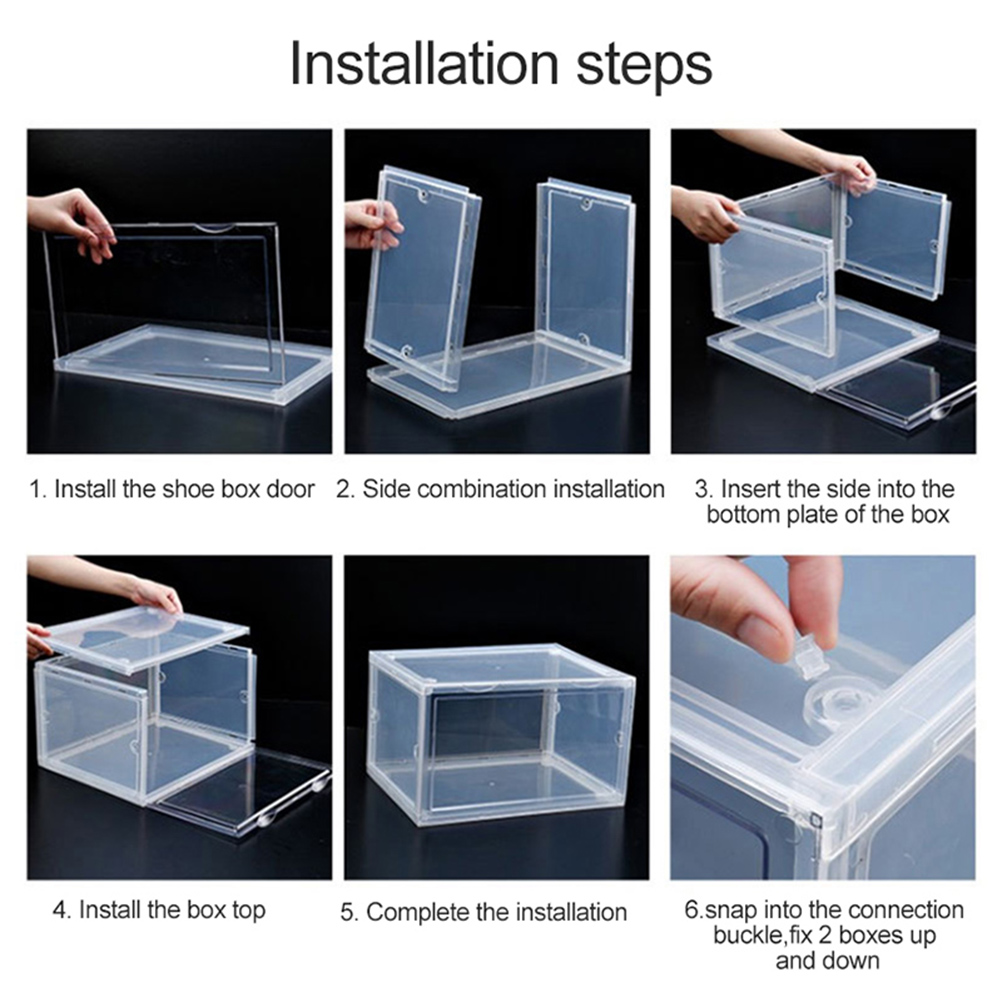 Installation steps

1. Install the shoe box door

2. Side combination installation

3. Insert the side into the bottom plate of the box

4. Install the box top

5. Complete the installation

6.snap into the connection buckle,fix 2 boxes up and down