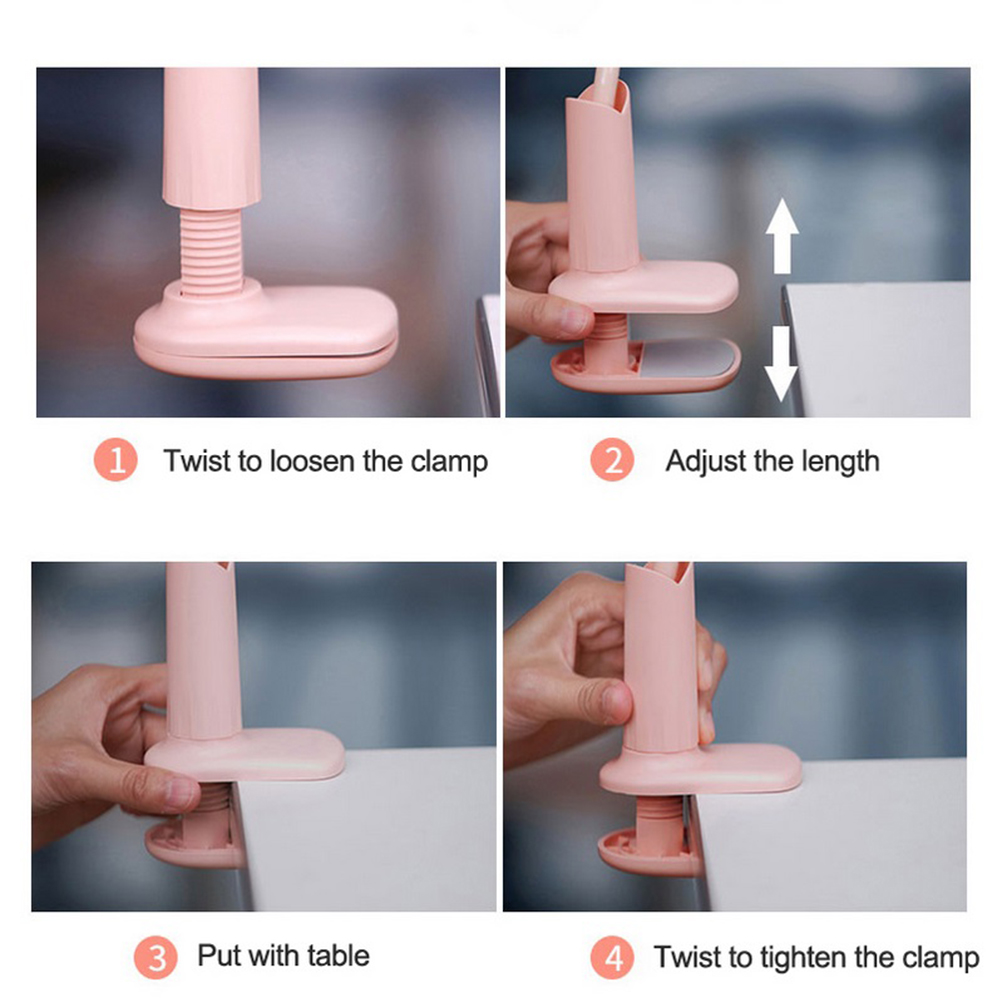 1 Twist to loosen the clamp

2 Adjust the length

3 Put with table

4 Twist to tighten the clamp