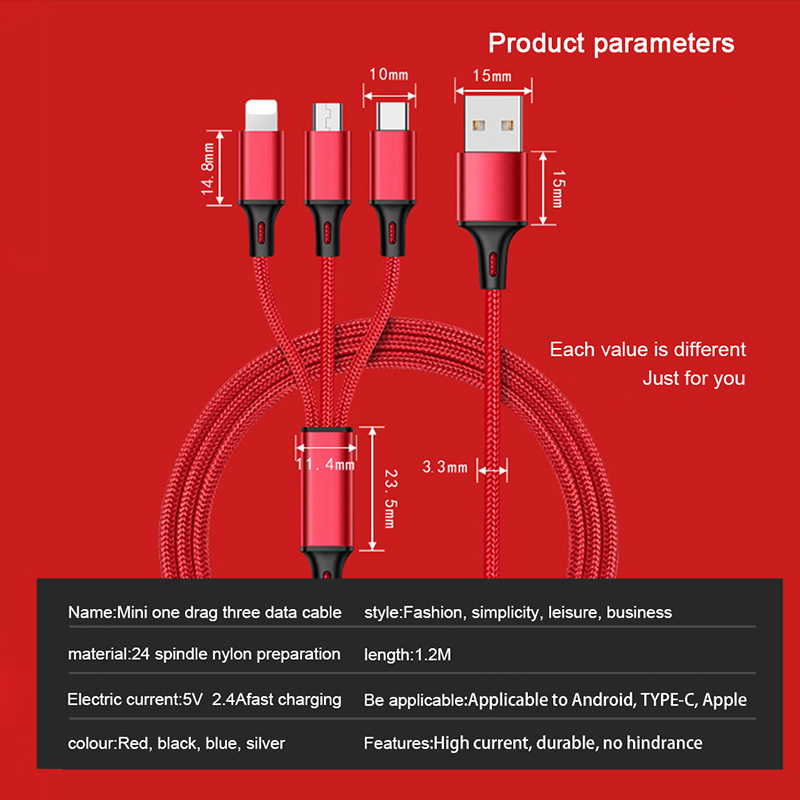 Product parameters

10mm

15mm

14.8mm

15mm

Each value is different
Just for you

11.4mm

23.5mm

3.3mm

| Name:Mini one drag three data cable | style:Fashion, simplicity, leisure, business |
|---|---|
| material:24 spindle nylon preparation | length:1.2M |
| Electric current:5V 2.4Afast charging | Be applicable:Applicable to Android, TYPE-C, Apple |
| colour:Red, black, blue, silver | Features:High current, durable, no hindrance |