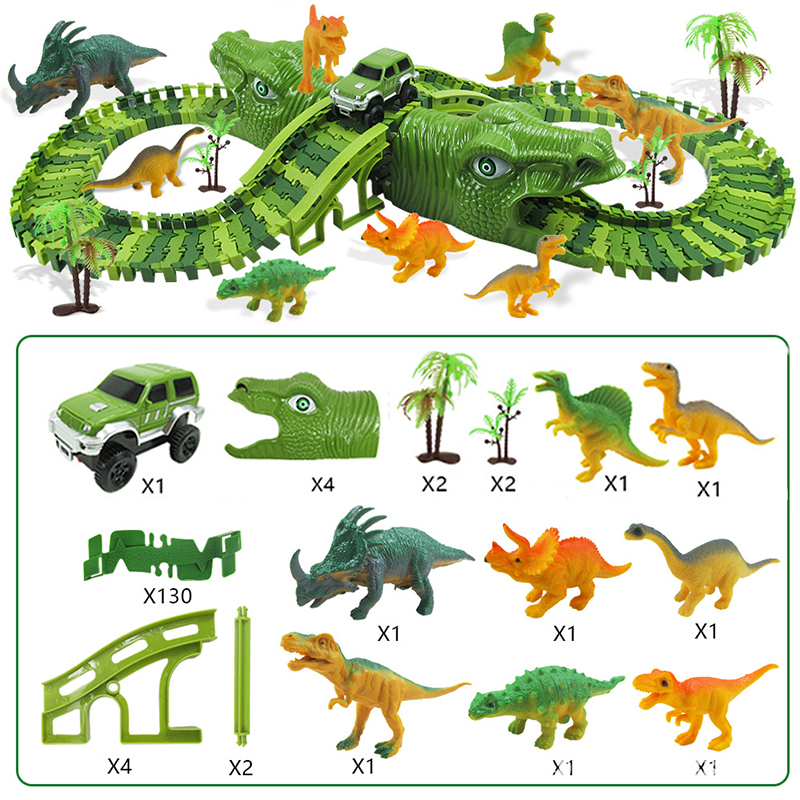 X1
X4
X2
X2
X1
X1
X130
X1
X1
X1
X4
X2
X1
X1
X1