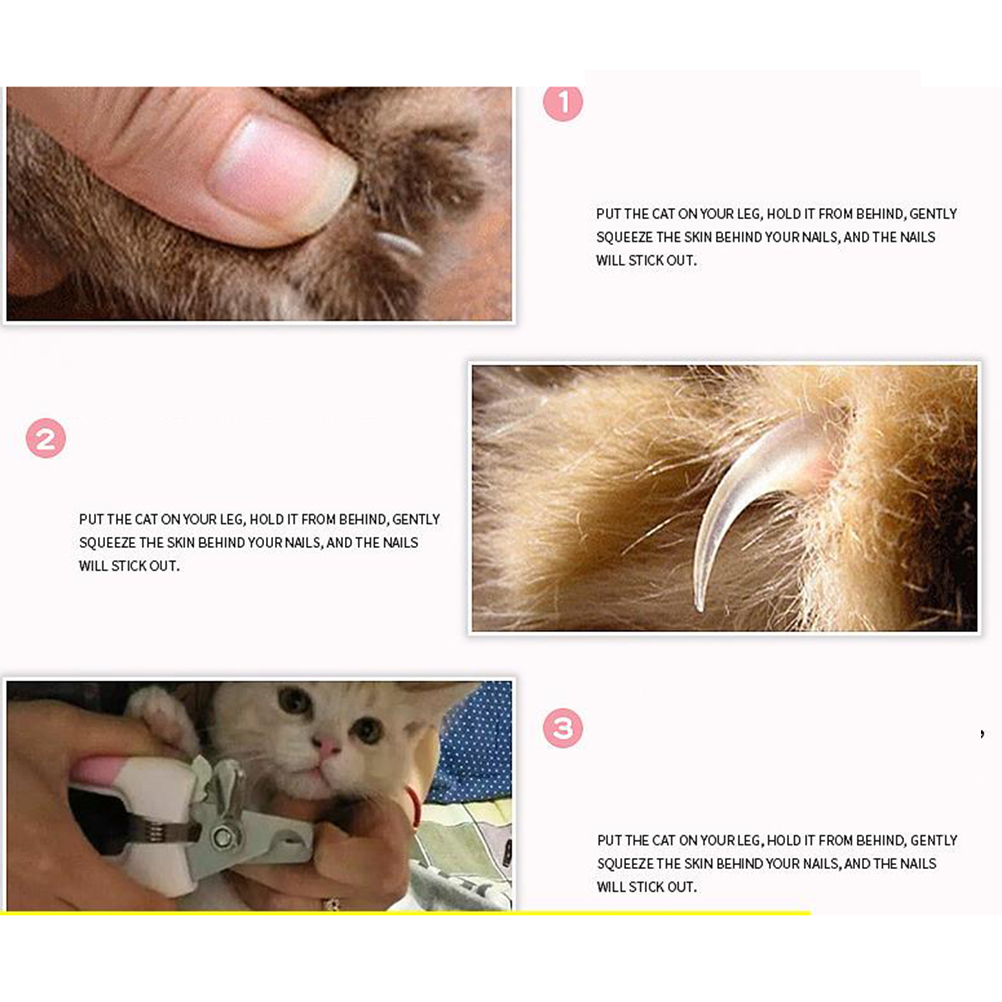 1

PUT THE CAT ON YOUR LEG, HOLD IT FROM BEHIND, GENTLY SQUEEZE THE SKIN BEHIND YOUR NAILS, AND THE NAILS WILL STICK OUT.

2

PUT THE CAT ON YOUR LEG, HOLD IT FROM BEHIND, GENTLY SQUEEZE THE SKIN BEHIND YOUR NAILS, AND THE NAILS WILL STICK OUT.

3

,

PUT THE CAT ON YOUR LEG, HOLD IT FROM BEHIND, GENTLY SQUEEZE THE SKIN BEHIND YOUR NAILS, AND THE NAILS WILL STICK OUT.