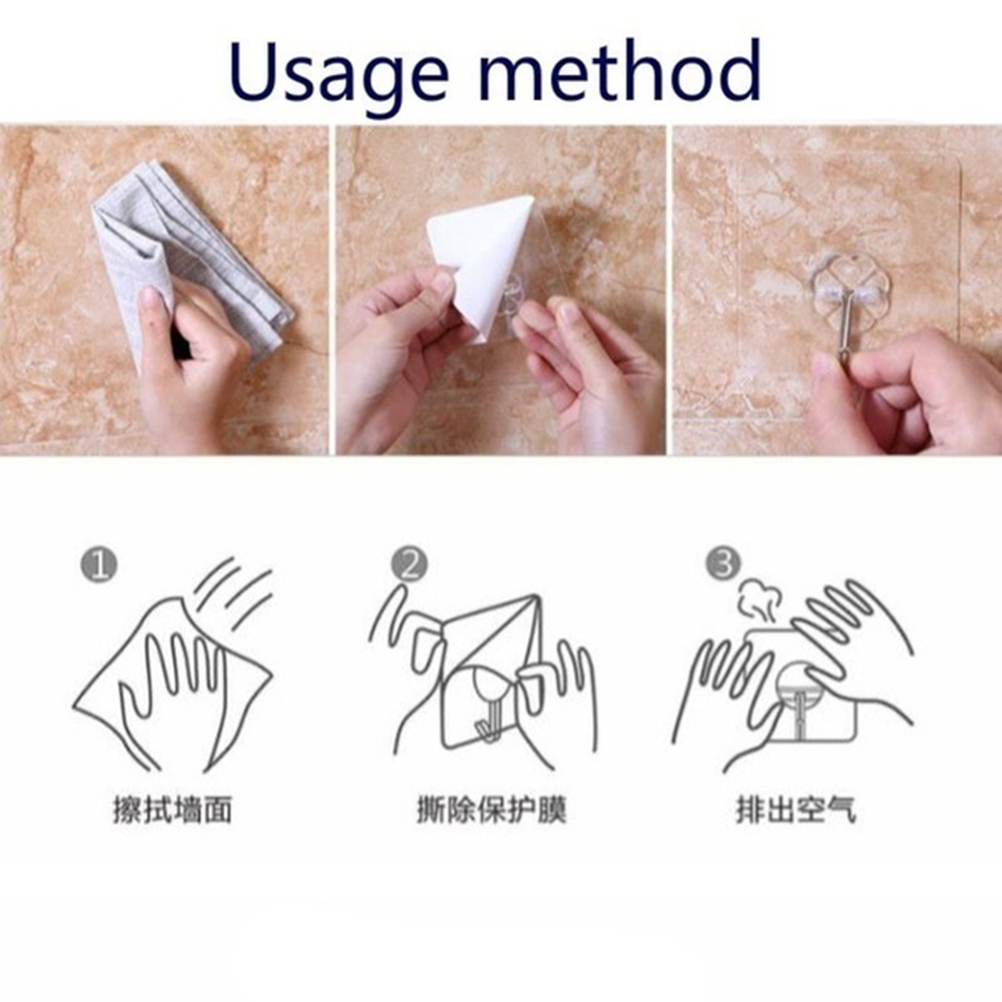 Usage method

①
擦拭墙面

②
撕除保护膜

③
排出空气