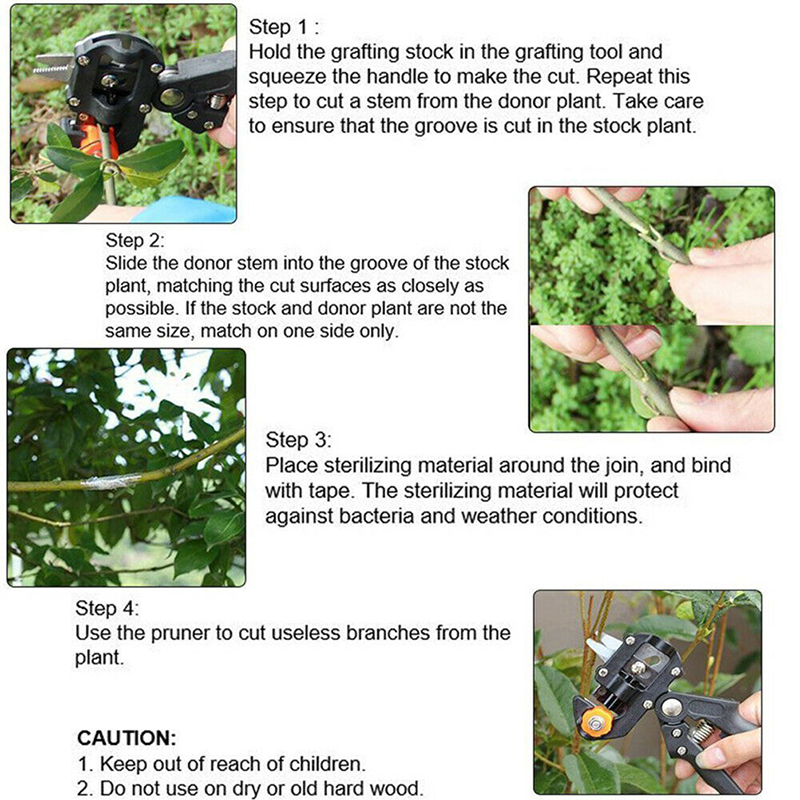 Step 1 :
Hold the grafting stock in the grafting tool and squeeze the handle to make the cut. Repeat this step to cut a stem from the donor plant. Take care to ensure that the groove is cut in the stock plant.

Step 2:
Slide the donor stem into the groove of the stock plant, matching the cut surfaces as closely as possible. If the stock and donor plant are not the same size, match on one side only.

Step 3:
Place sterilizing material around the join, and bind with tape. The sterilizing material will protect against bacteria and weather conditions.

Step 4:
Use the pruner to cut useless branches from the plant.

CAUTION:
1. Keep out of reach of children.
2. Do not use on dry or old hard wood.