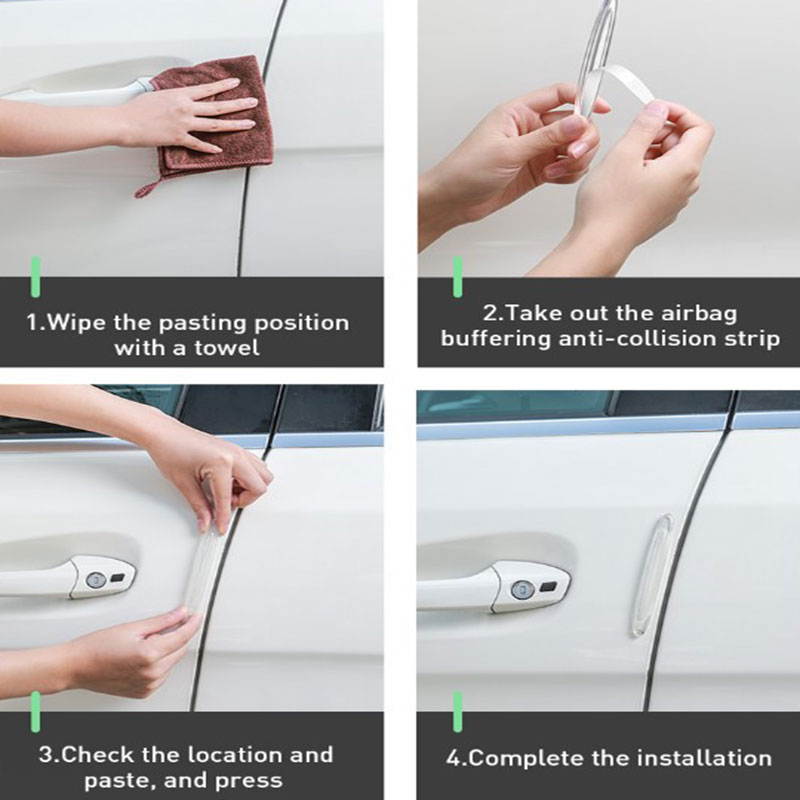 1.Wipe the pasting position with a towel

2.Take out the airbag buffering anti-collision strip

3.Check the location and paste, and press

4.Complete the installation