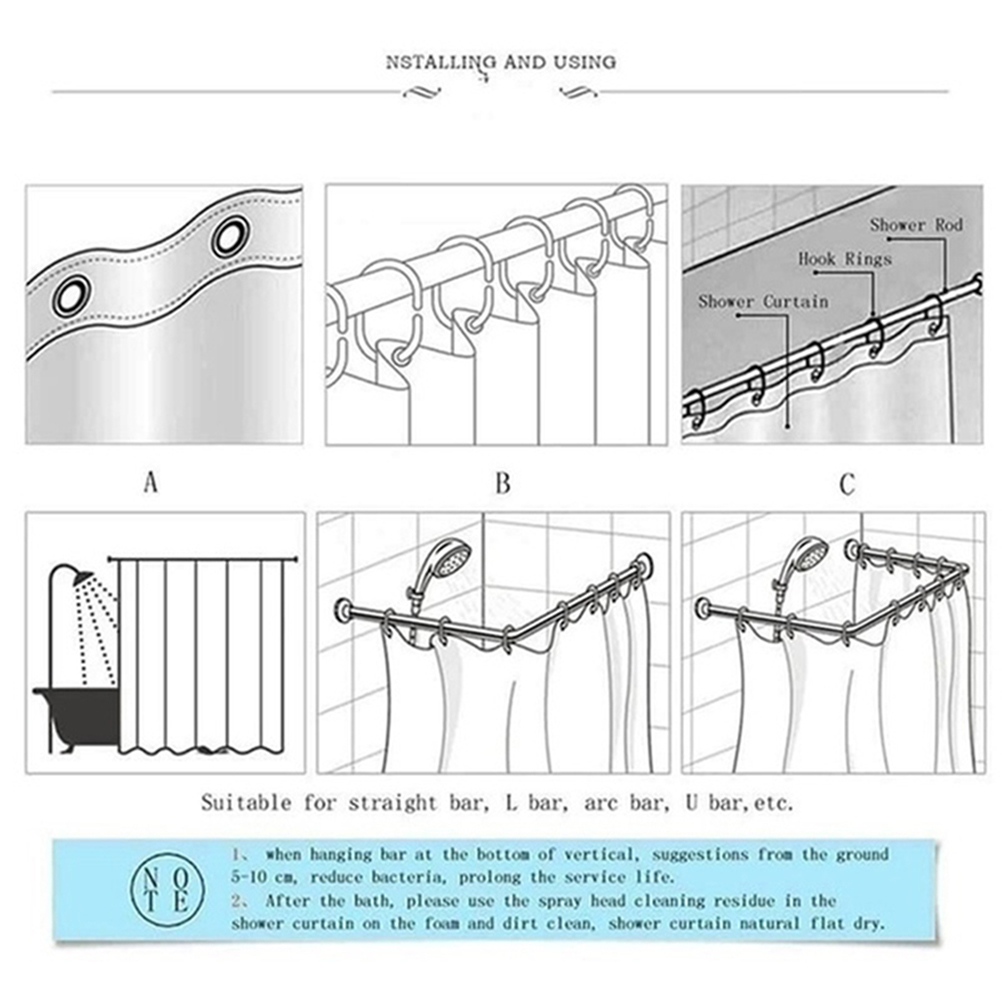 NSTALLING AND USING

Shower Rod
Hook Rings
Shower Curtain

A

B

C

Suitable for straight bar, L bar, arc bar, U bar,etc.

NOTE

1、 when hanging bar at the bottom of vertical, suggestions from the ground 5-10 cm, reduce bacteria, prolong the service life.
2、 After the bath, please use the spray head cleaning residue in the shower curtain on the foam and dirt clean, shower curtain natural flat dry.