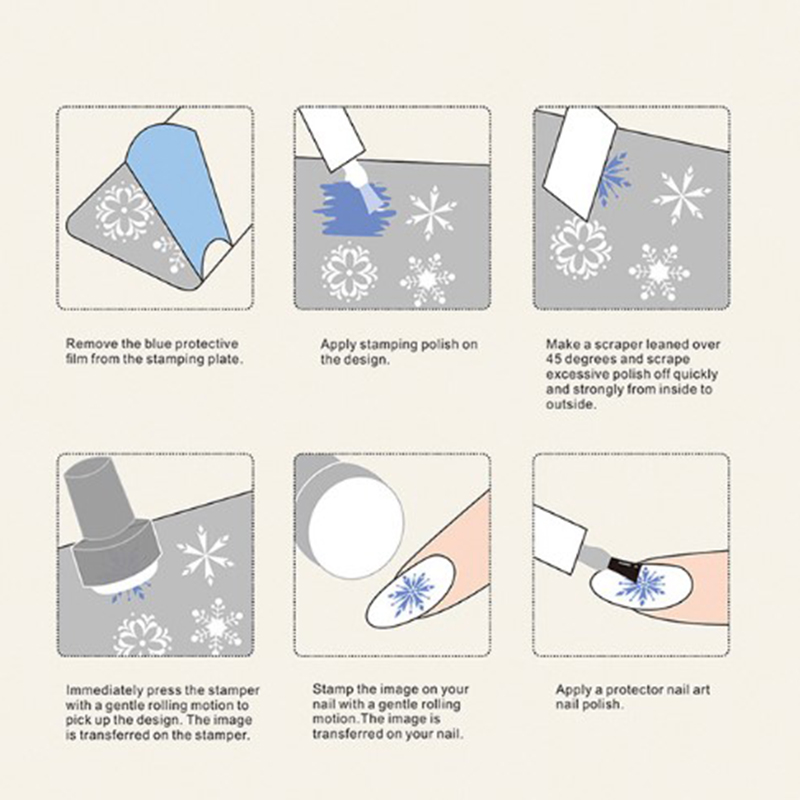 Remove the blue protective film from the stamping plate.

Apply stamping polish on the design.

Make a scraper leaned over 45 degrees and scrape excessive polish off quickly and strongly from inside to outside.

Immediately press the stamper with a gentle rolling motion to pick up the design. The image is transferred on the stamper.

Stamp the image on your nail with a gentle rolling motion.The image is transferred on your nail.

Apply a protector nail art nail polish.