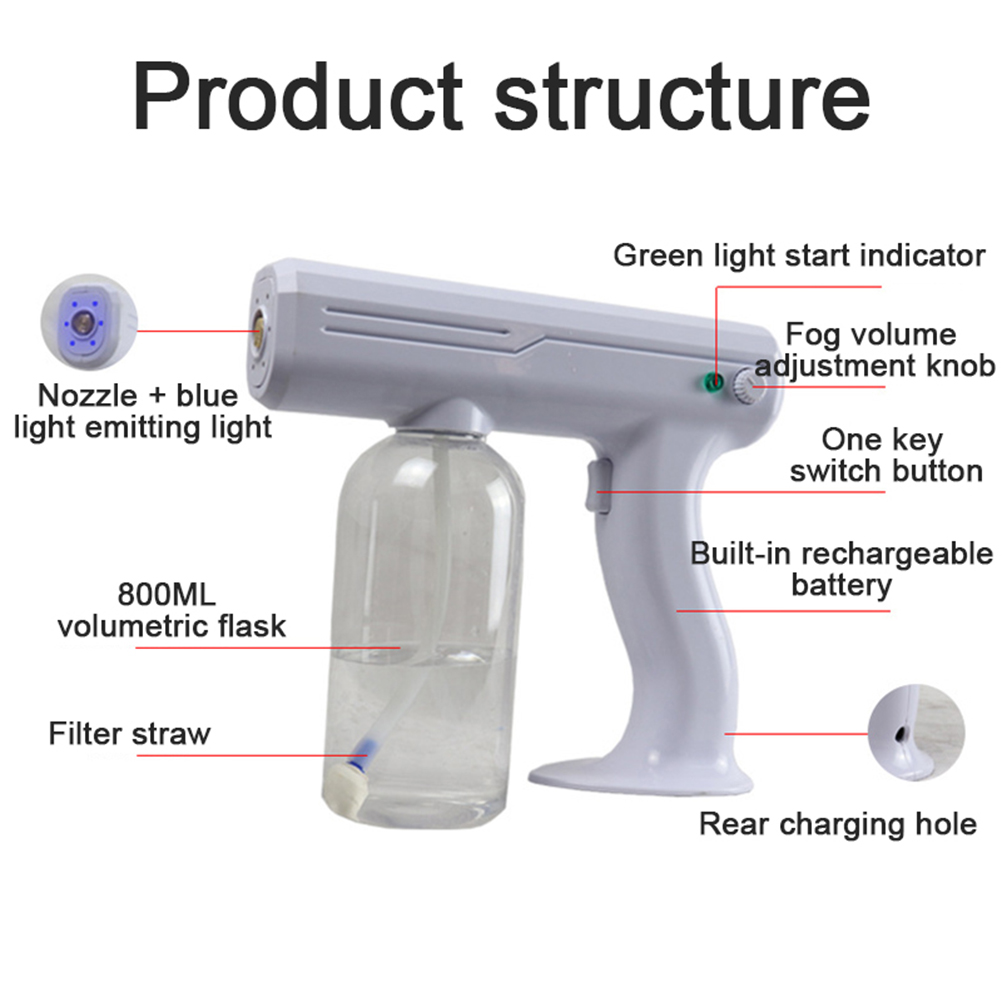 Product structure

Nozzle + blue light emitting light

800ML volumetric flask

Filter straw

Green light start indicator

Fog volume adjustment knob

One key switch button

Built-in rechargeable battery

Rear charging hole