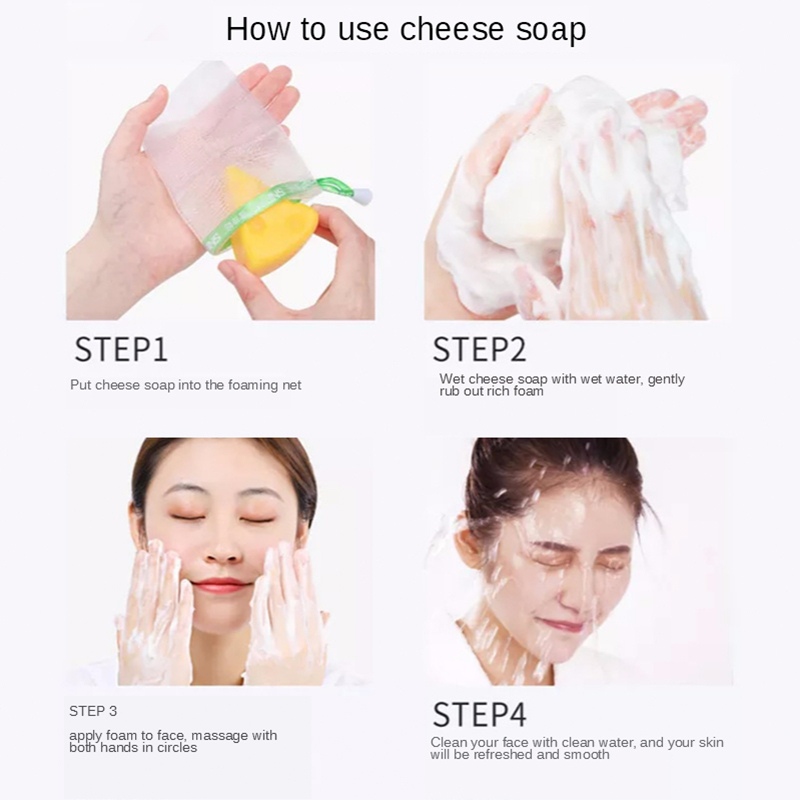 How to use cheese soap

STEP1

Put cheese soap into the foaming net

STEP2

Wet cheese soap with wet water, gently rub out rich foam

STEP 3

apply foam to face, massage with both hands in circles

STEP4

Clean your face with clean water, and your skin will be refreshed and smooth