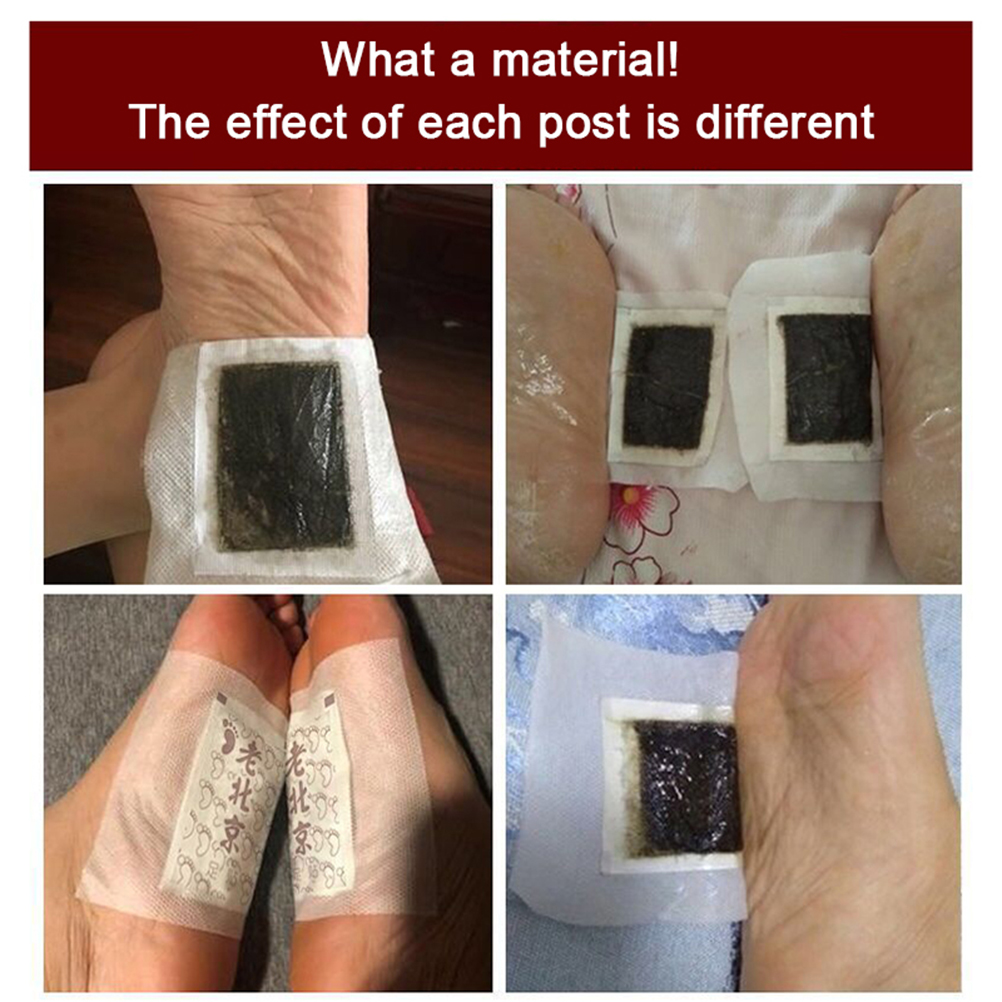 What a material!
The effect of each post is different

老北京

老北京