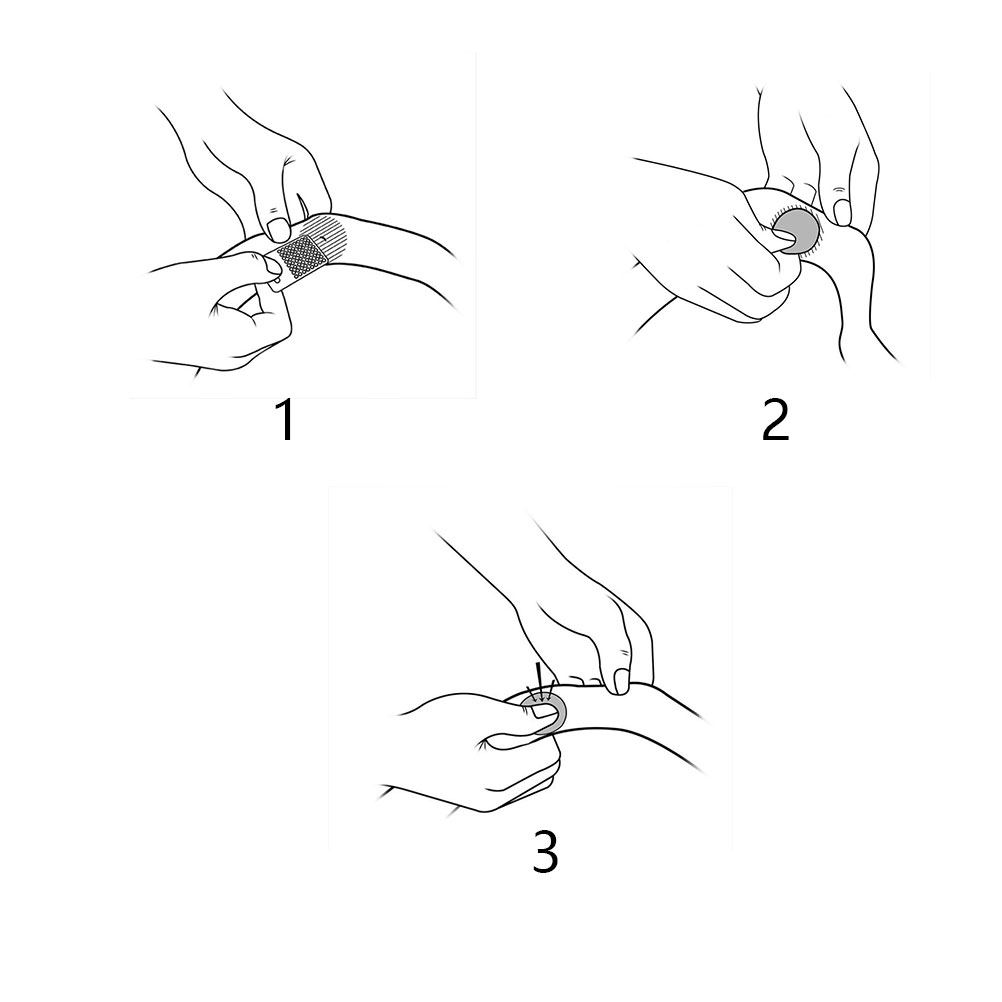 1

2

3