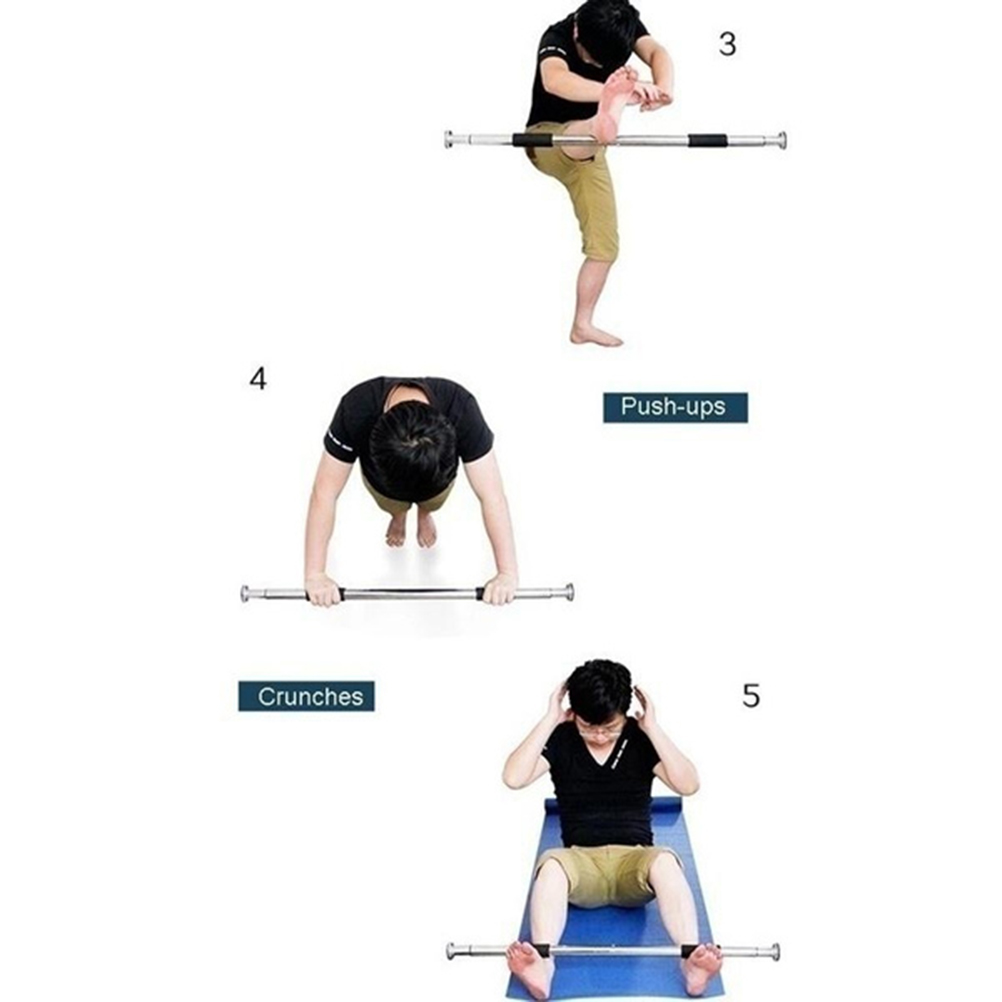 3

4

Push-ups

Crunches

5