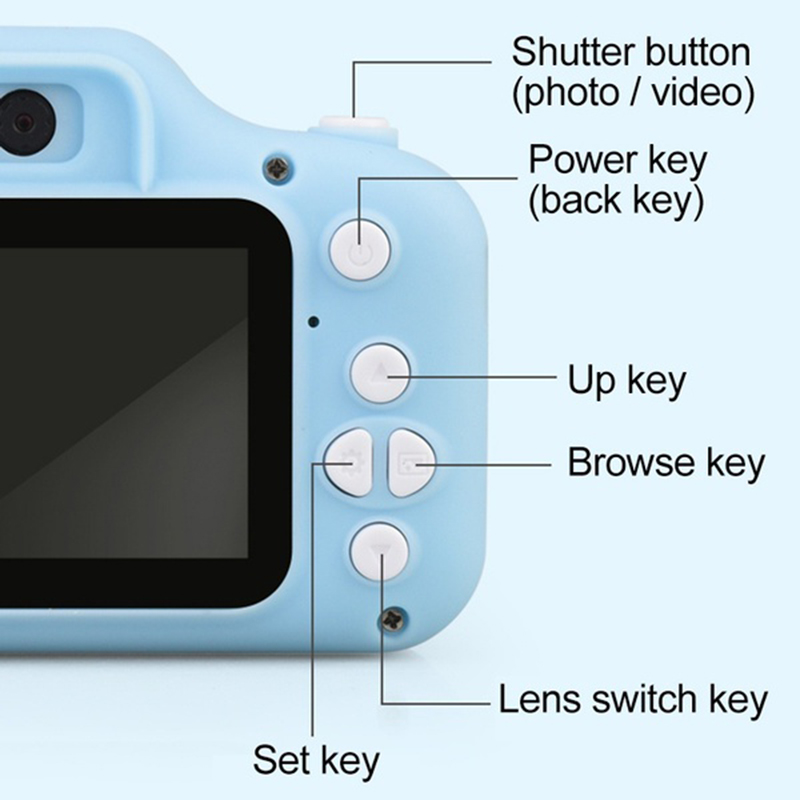 Shutter button
(photo / video)

Power key
(back key)

Up key

Browse key

Lens switch key

Set key