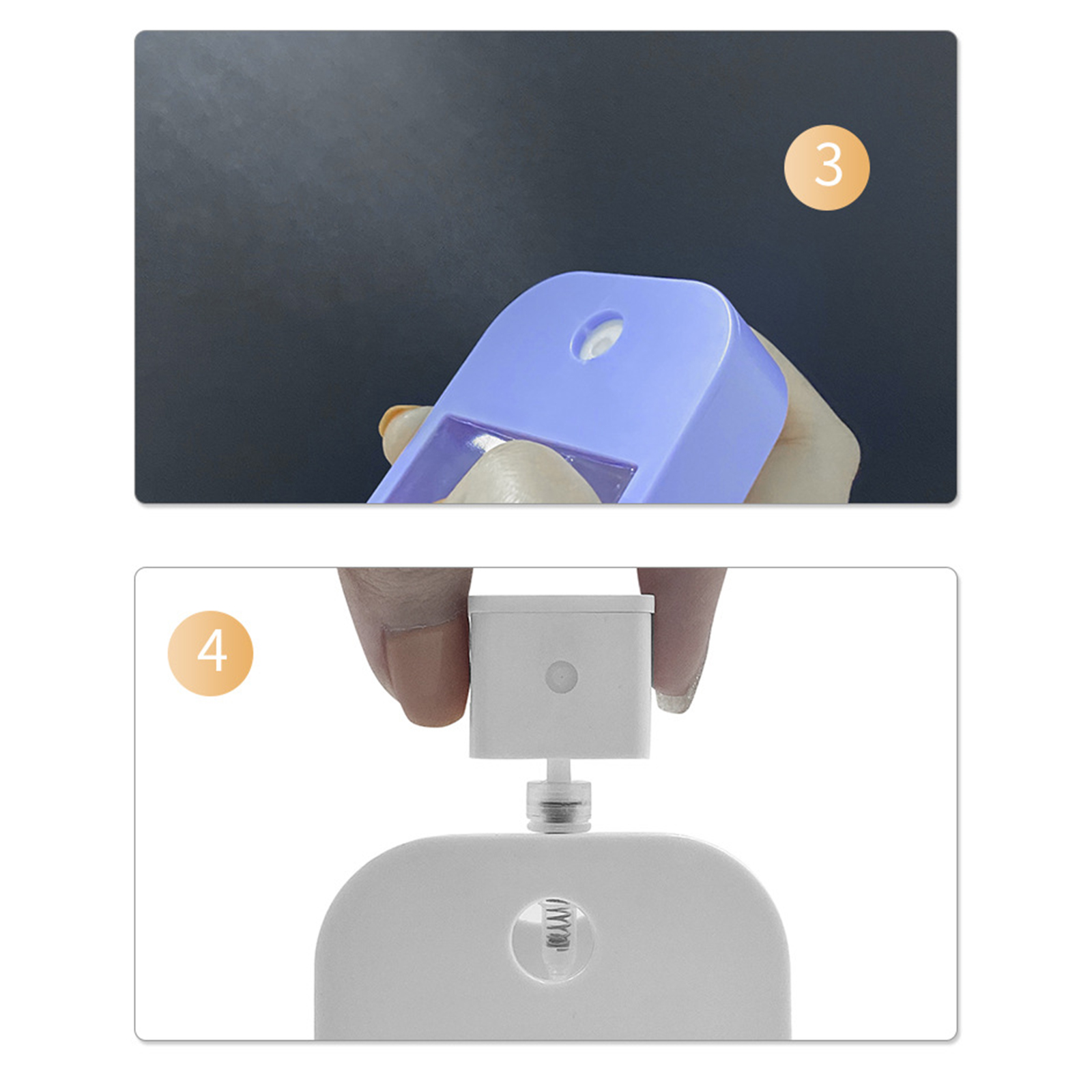 3

4