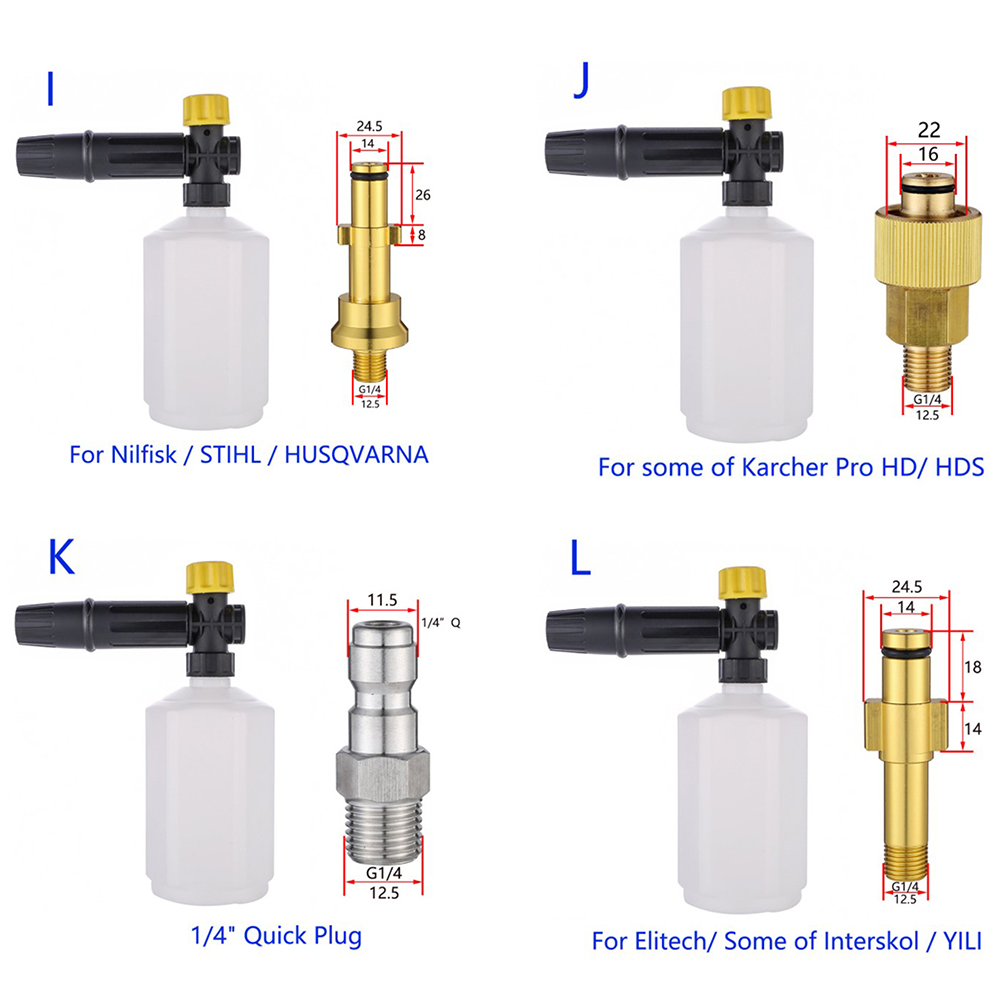 I

24.5
14
26
8
G1/4
12.5

For Nilfisk / STIHL / HUSQVARNA

J

22
16
G1/4
12.5

For some of Karcher Pro HD/ HDS

K

11.5
1/4" Q
G1/4
12.5

1/4" Quick Plug

L

24.5
14
18
14
G1/4
12.5

For Elitech/ Some of Interskol / YILI