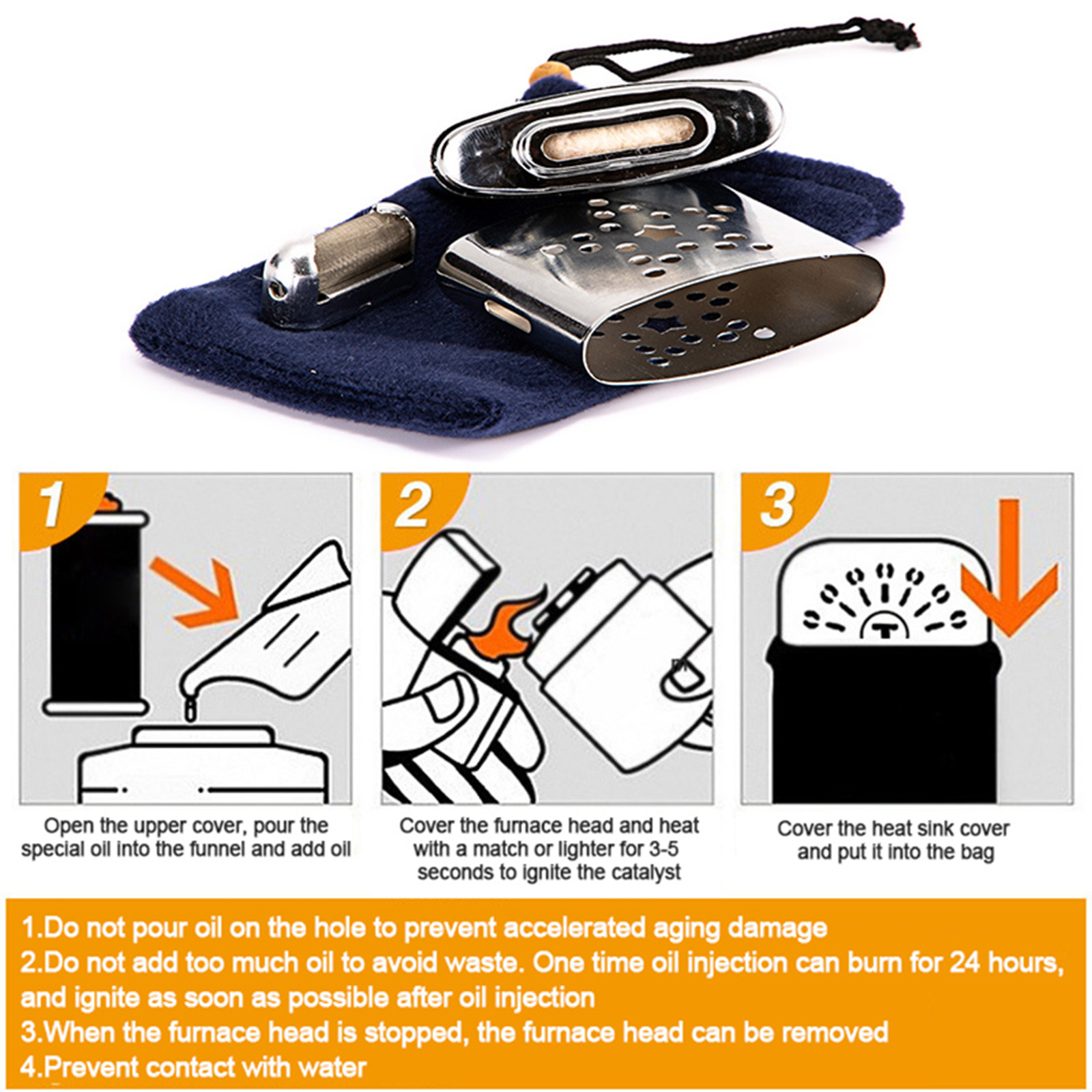 1

Open the upper cover, pour the special oil into the funnel and add oil

2

Cover the furnace head and heat with a match or lighter for 3-5 seconds to ignite the catalyst

3

Cover the heat sink cover and put it into the bag

1.Do not pour oil on the hole to prevent accelerated aging damage
2.Do not add too much oil to avoid waste. One time oil injection can burn for 24 hours, and ignite as soon as possible after oil injection
3.When the furnace head is stopped, the furnace head can be removed
4.Prevent contact with water